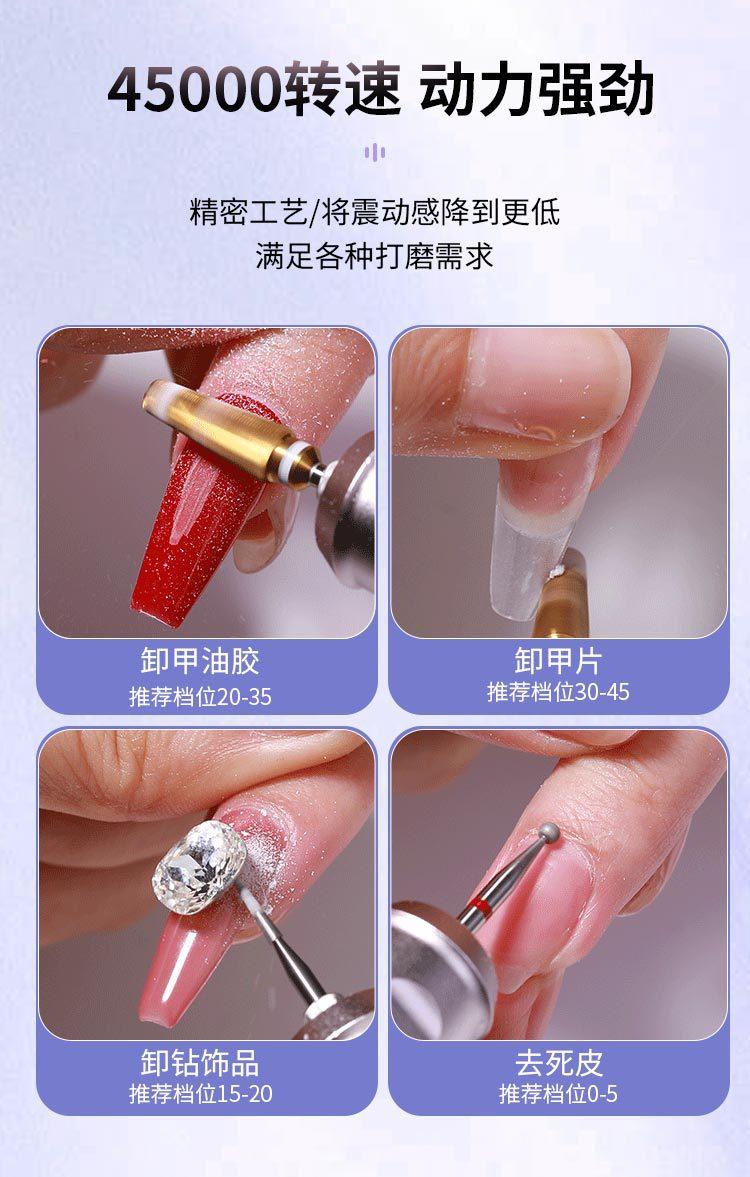 45000转速 动力强劲

精密工艺/将震动感降到更低
满足各种打磨需求

卸甲油胶
推荐档位20-35

卸甲片
推荐档位30-45

卸钻饰品
推荐档位15-20

去死皮
推荐档位0-5