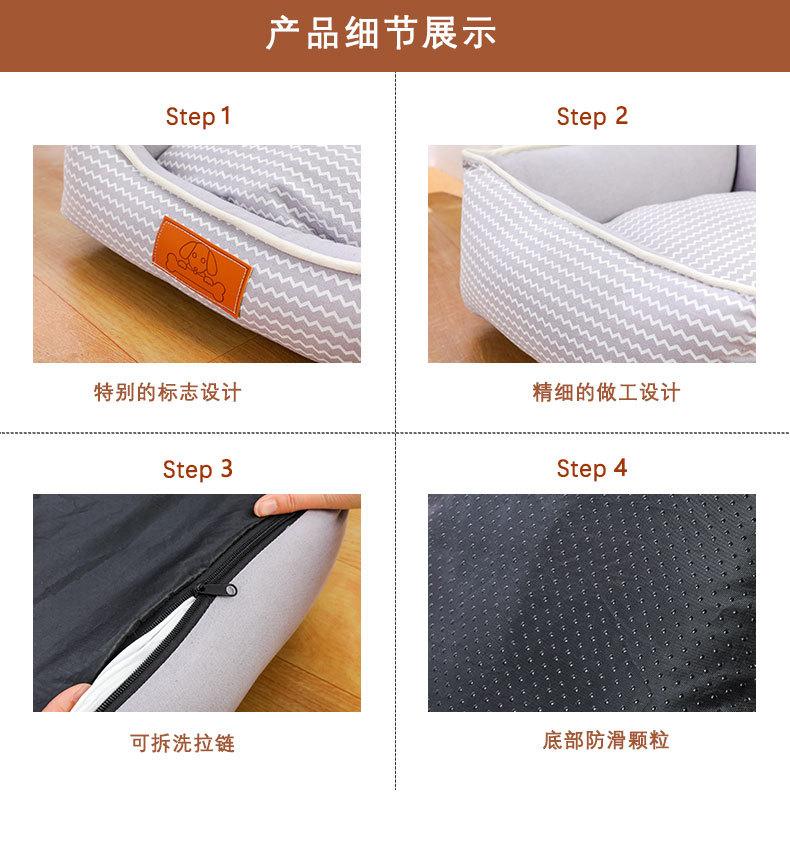 产品细节展示

Step 1

特别的标志设计

Step 2

精细的做工设计

Step 3

可拆洗拉链

Step 4

底部防滑颗粒