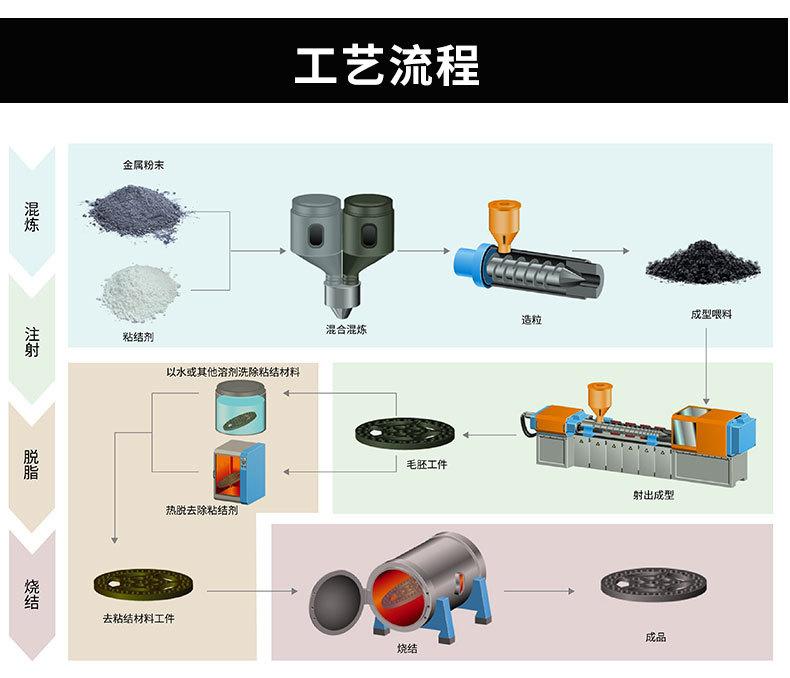 工艺流程

混炼

注射

脱脂

烧结

金属粉末

粘结剂

混合混炼

造粒

成型喂料

以水或其他溶剂洗除粘结材料

热脱去除粘结剂

毛胚工件

射出成型

去粘结材料工件

烧结

成品