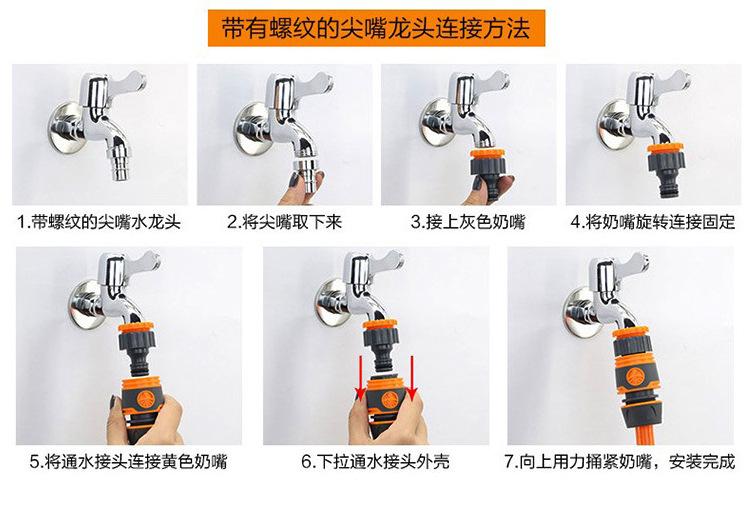 带有螺纹的尖嘴龙头连接方法

1.带螺纹的尖嘴水龙头

2.将尖嘴取下来

3.接上灰色奶嘴

4.将奶嘴旋转连接固定

5.将通水接头连接黄色奶嘴

6.下拉通水接头外壳

7.向上用力捅紧奶嘴，安装完成