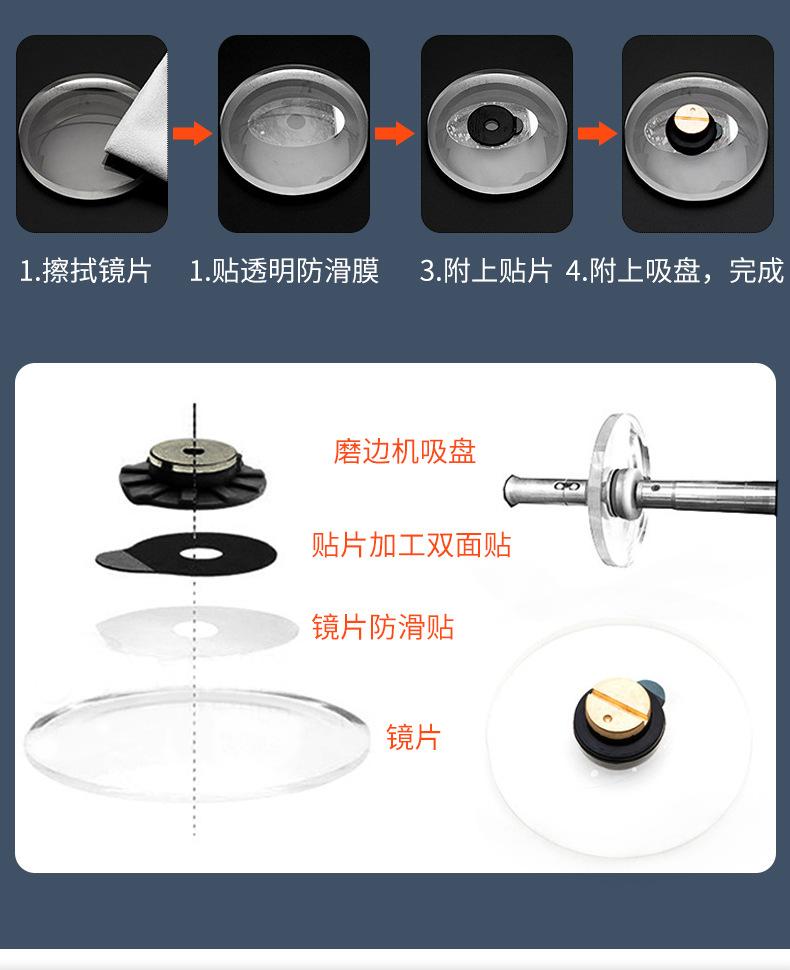 1.擦拭镜片 1.贴透明防滑膜 3.附上贴片 4.附上吸盘，完成

磨边机吸盘

贴片加工双面贴

镜片防滑贴

镜片