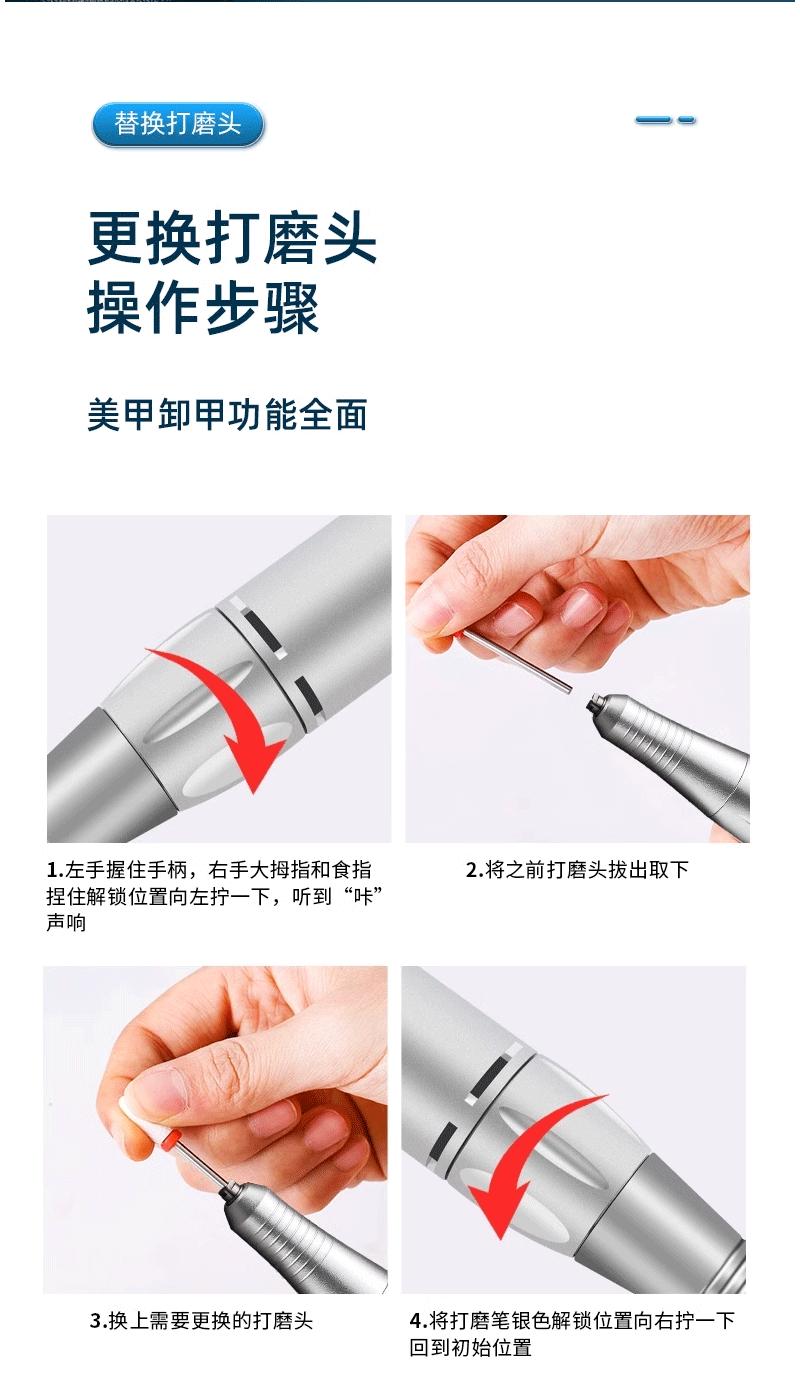 替换打磨头

更换打磨头
操作步骤

美甲卸甲功能全面

1.左手握住手柄，右手大拇指和食指捏住解锁位置向左拧一下，听到“咔”声响

2.将之前打磨头拔出取下

3.换上需要更换的打磨头

4.将打磨笔银色解锁位置向右拧一下回到初始位置