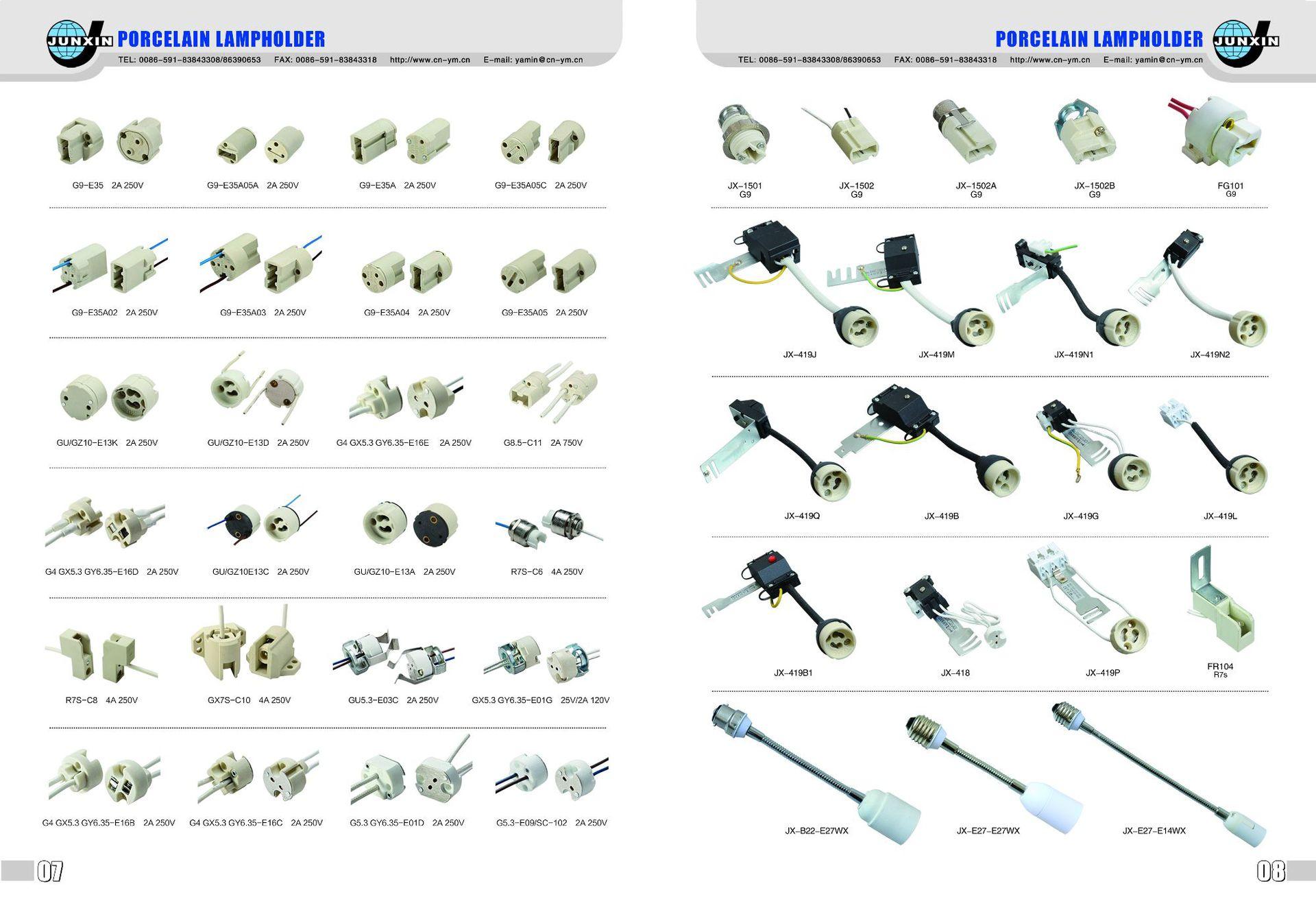 JUNXIN PORCELAIN LAMPHOLDER
TEL: 0086-591-83843308/86390653 FAX: 0086-591-83843318 http://www.cn-ym.cn E-mail: yamin@cn-ym.cn

G9-E35 2A 250V
G9-E35A05A 2A 250V
G9-E35A 2A 250V
G9-E35A05C 2A 250V

G9-E35A02 2A 250V
G9-E35A03 2A 250V
G9-E35A04 2A 250V
G9-E35A05 2A 250V

GU/GZ10-E13K 2A 250V
GU/GZ10-E13D 2A 250V
G4 GX5.3 GY6.35-E16E 2A 250V
G8.5-C11 2A 750V

G4 GX5.3 GY6.35-E16D 2A 250V
GU/GZ10E13C 2A 250V
GU/GZ10-E13A 2A 250V
R7S-C6 4A 250V

R7S-C8 4A 250V
GX7S-C10 4A 250V
GU5.3-E03C 2A 250V
GX5.3 GY6.35-E01G 25V/2A 120V

G4 GX5.3 GY6.35-E16B 2A 250V
G4 GX5.3 GY6.35-E16C 2A 250V
G5.3 GY6.35-E01D 2A 250V
G5.3-E09/SC-102 2A 250V

07

PORCELAIN LAMPHOLDER JUNXIN
TEL: 0086-591-83843308/86390653 FAX: 0086-591-83843318 http://www.cn-ym.cn E-mail: yamin@cn-ym.cn

JX-1501
G9
JX-1502
G9
JX-1502A
G9
JX-1502B
G9
FG101
G9

JX-419J
JX-419M
JX-419N1
JX-419N2

JX-419Q
JX-419B
JX-419G
JX-419L

JX-419B1
JX-418
JX-419P
FR104
R7s

JX-B22-E27WX
JX-E27-E27WX
JX-E27-E14WX

08