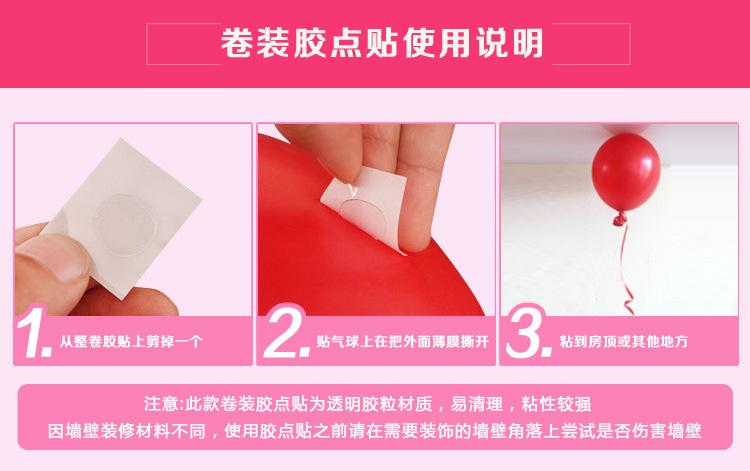 卷装胶点贴使用说明

1. 从整卷胶贴上剪掉一个

2. 贴气球上在把外面薄膜撕开

3. 粘到房顶或其他地方

注意:此款卷装胶点贴为透明胶粒材质，易清理，粘性较强
因墙壁装修材料不同，使用胶点贴之前请在需要装饰的墙壁角落上尝试是否伤害墙壁