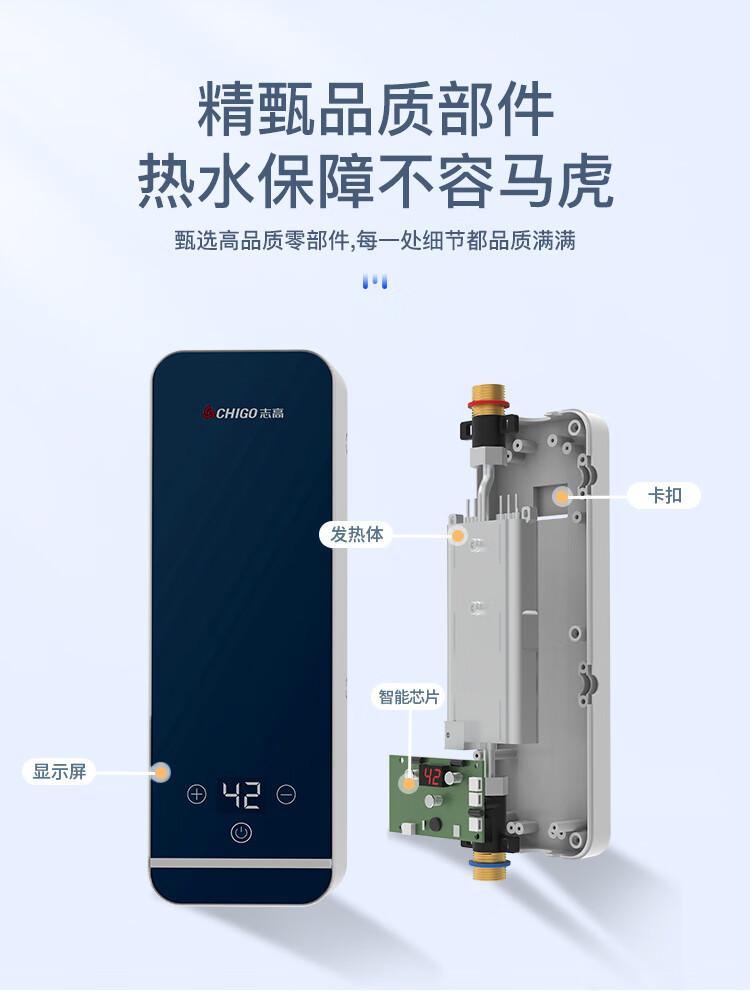 精甄品质部件
热水保障不容马虎

甄选高品质零部件,每一处细节都品质满满

CHIGO 志高

卡扣

发热体

智能芯片

显示屏

42

42