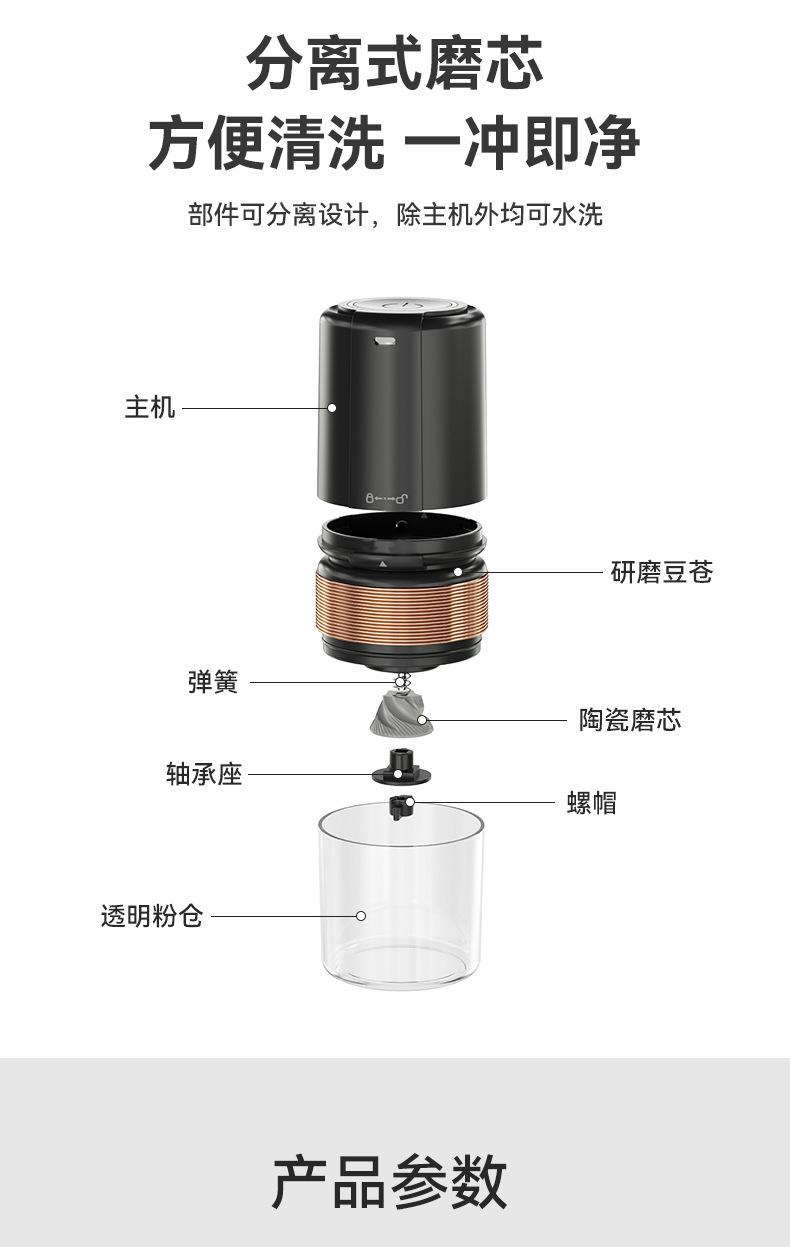 分离式磨芯
方便清洗 一冲即净

部件可分离设计，除主机外均可水洗

主机

研磨豆苍

弹簧

陶瓷磨芯

轴承座

螺帽

透明粉仓

产品参数