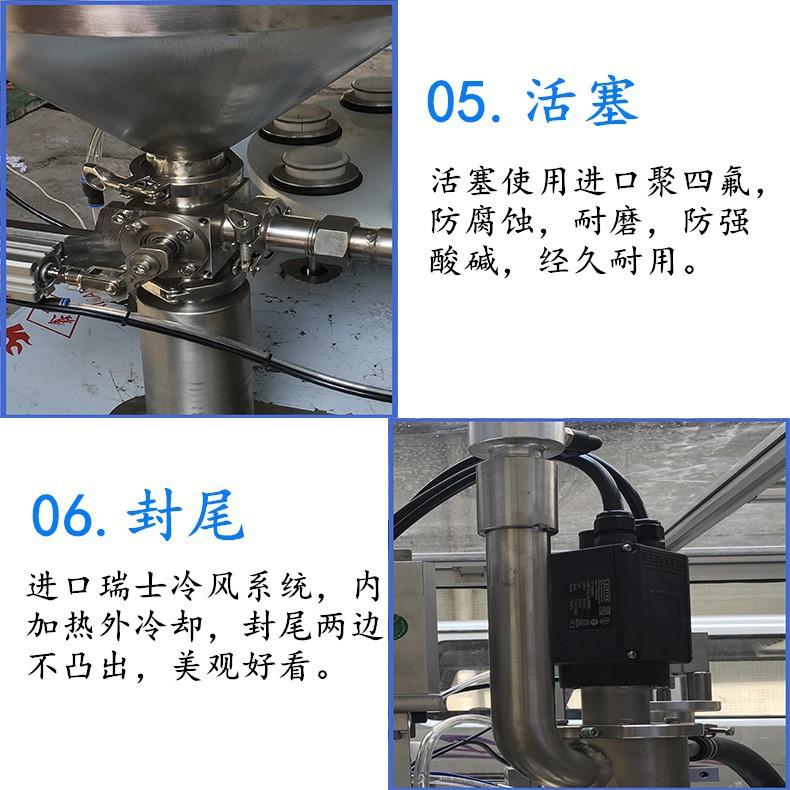 05. 活塞

活塞使用进口聚四氟，防腐蚀，耐磨，防强酸碱，经久耐用。

06. 封尾

进口瑞士冷风系统，内加热外冷却，封尾两边不凸出，美观好看。