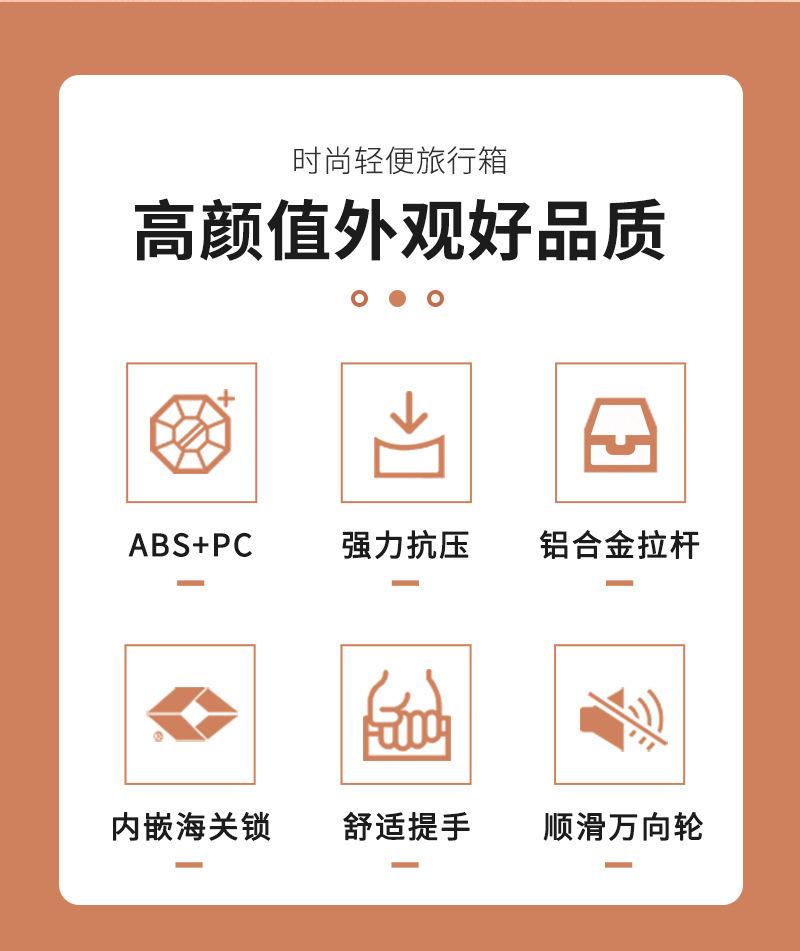 时尚轻便旅行箱

高颜值外观好品质

ABS+PC

强力抗压

铝合金拉杆

内嵌海关锁

舒适提手

顺滑万向轮