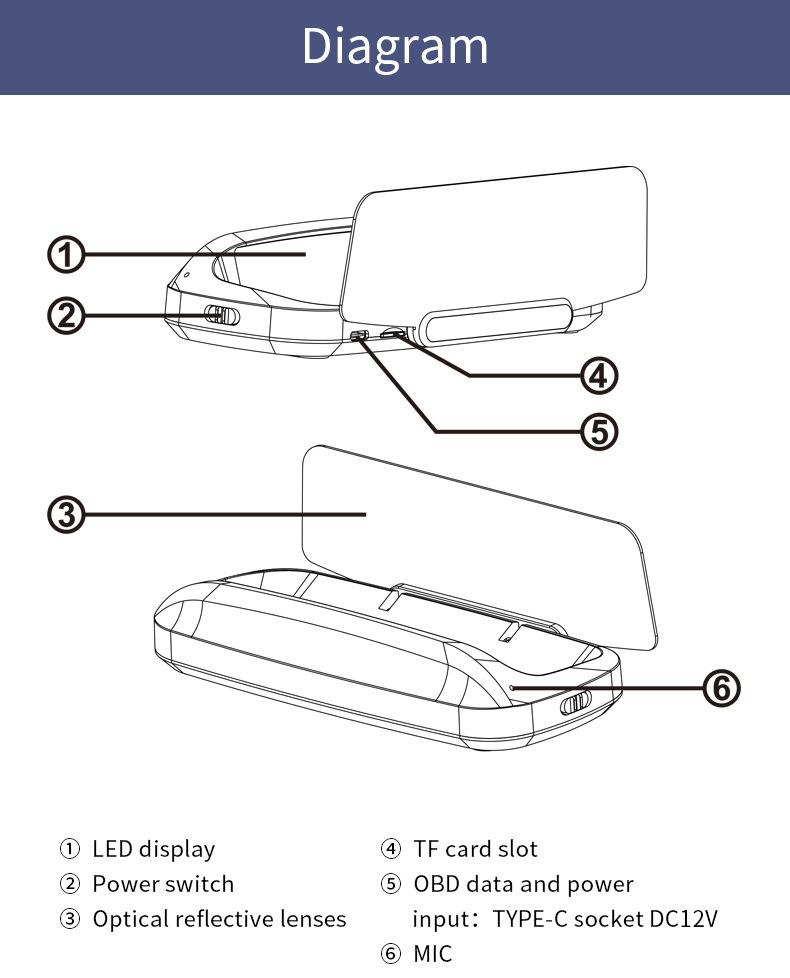 Diagram

①

②

④

⑤

③

⑥

① LED display
② Power switch
③ Optical reflective lenses

④ TF card slot
⑤ OBD data and power input：TYPE-C socket DC12V
⑥ MIC