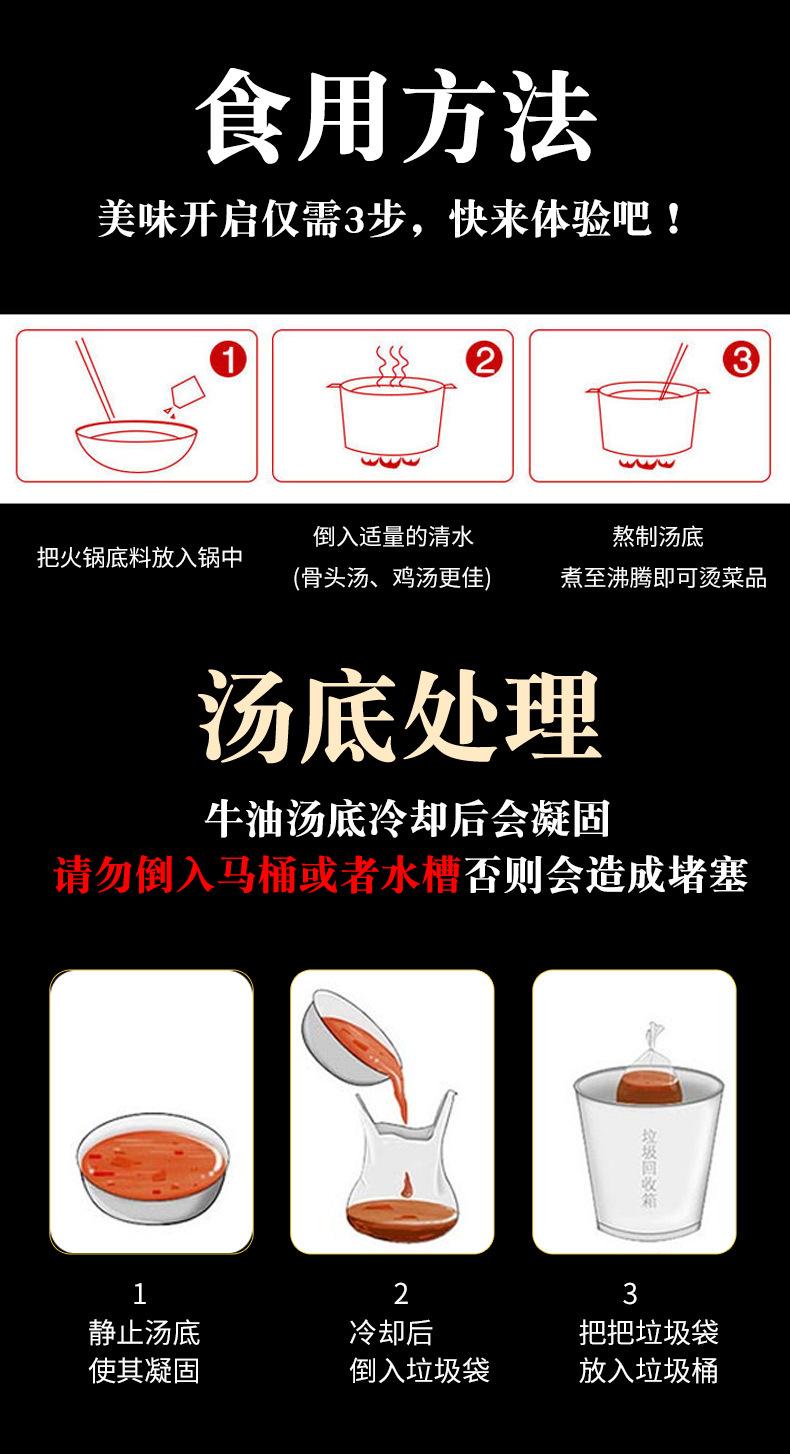 食用方法

美味开启仅需3步，快来体验吧！

1

2

3

把火锅底料放入锅中

倒入适量的清水
(骨头汤、鸡汤更佳)

熬制汤底
煮至沸腾即可烫菜品

汤底处理

牛油汤底冷却后会凝固
请勿倒入马桶或者水槽否则会造成堵塞

垃圾回收箱

1
静止汤底
使其凝固

2
冷却后
倒入垃圾袋

3
把把垃圾袋
放入垃圾桶