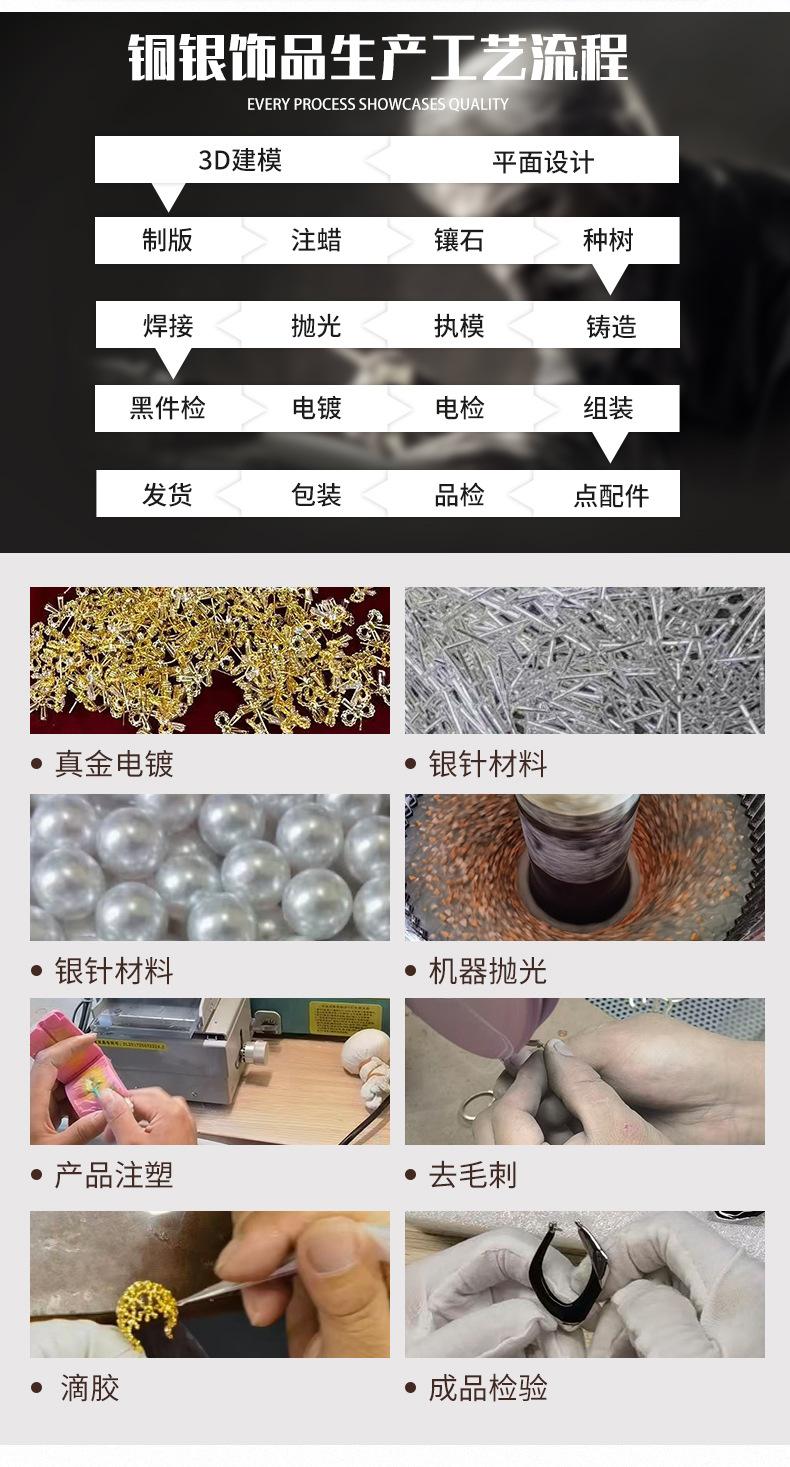 铜银饰品生产工艺流程
EVERY PROCESS SHOWCASES QUALITY

3D建模 平面设计

制版 注蜡 镶石 种树

焊接 抛光 执模 铸造

黑件检 电镀 电检 组装

发货 包装 品检 点配件

• 真金电镀
• 银针材料
• 银针材料
• 机器抛光
• 产品注塑
• 去毛刺
• 滴胶
• 成品检验