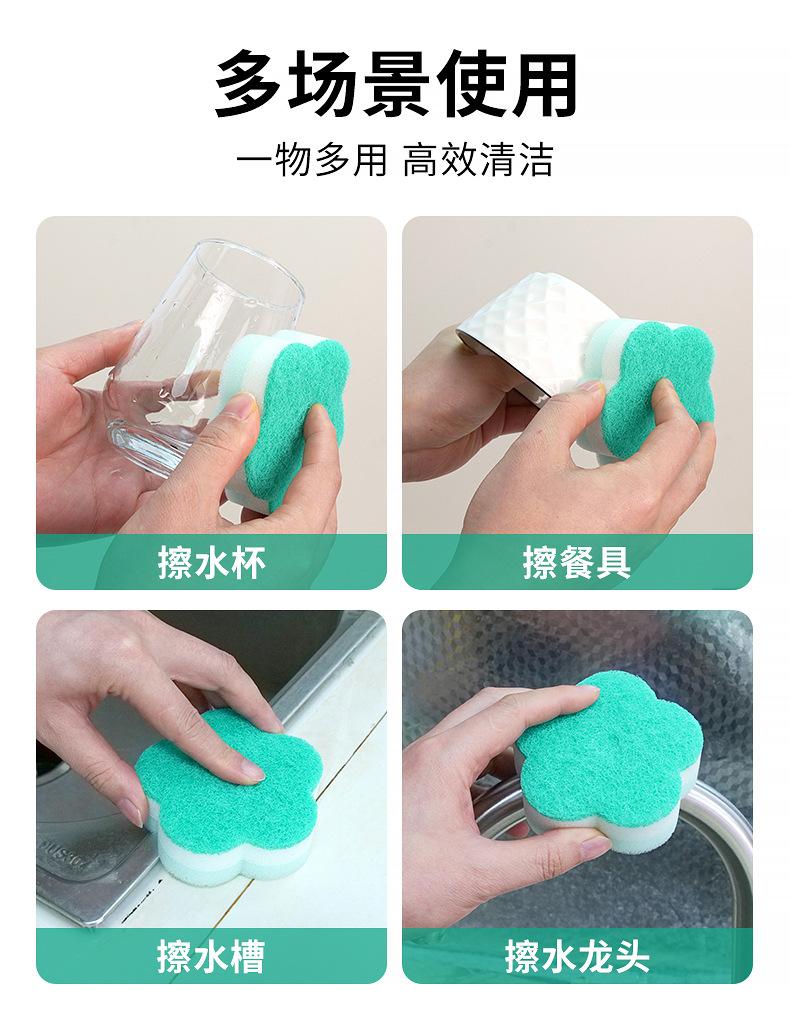 多场景使用

一物多用 高效清洁

擦水杯

擦餐具

擦水槽

擦水龙头