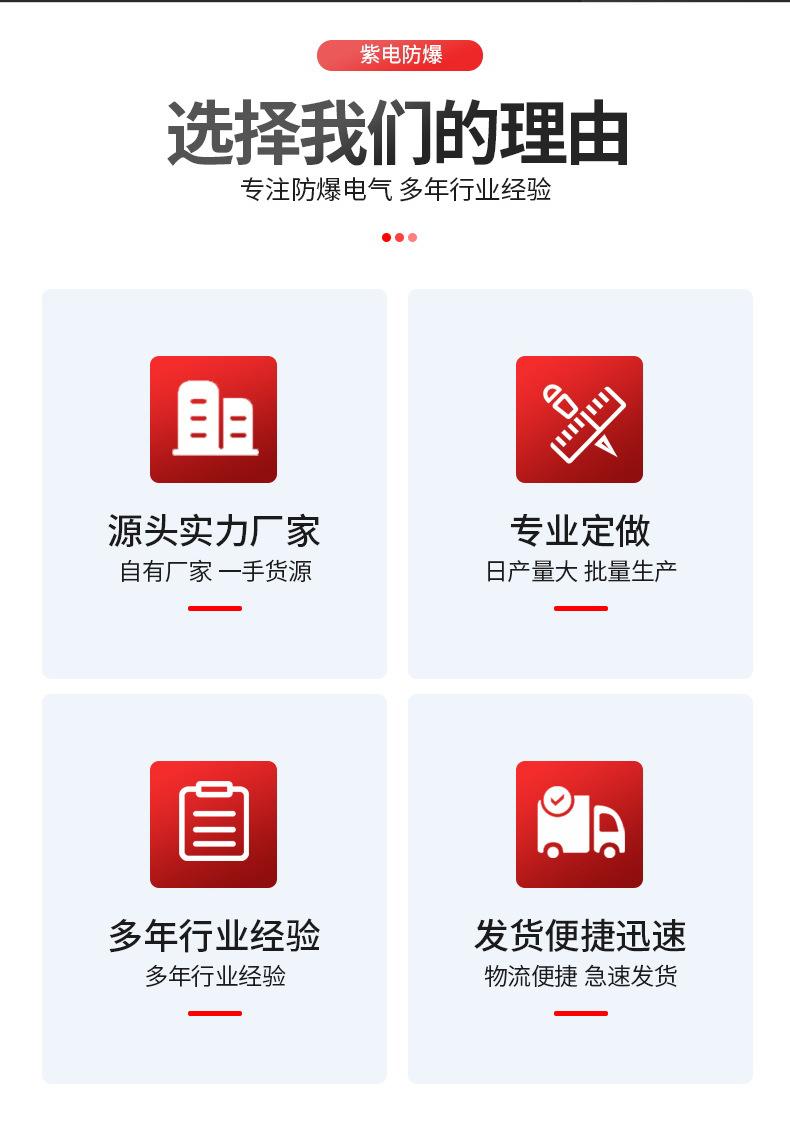 紫电防爆

选择我们的理由

专注防爆电气 多年行业经验

源头实力厂家
自有厂家 一手货源

专业定做
日产量大 批量生产

多年行业经验
多年行业经验

发货便捷迅速
物流便捷 急速发货