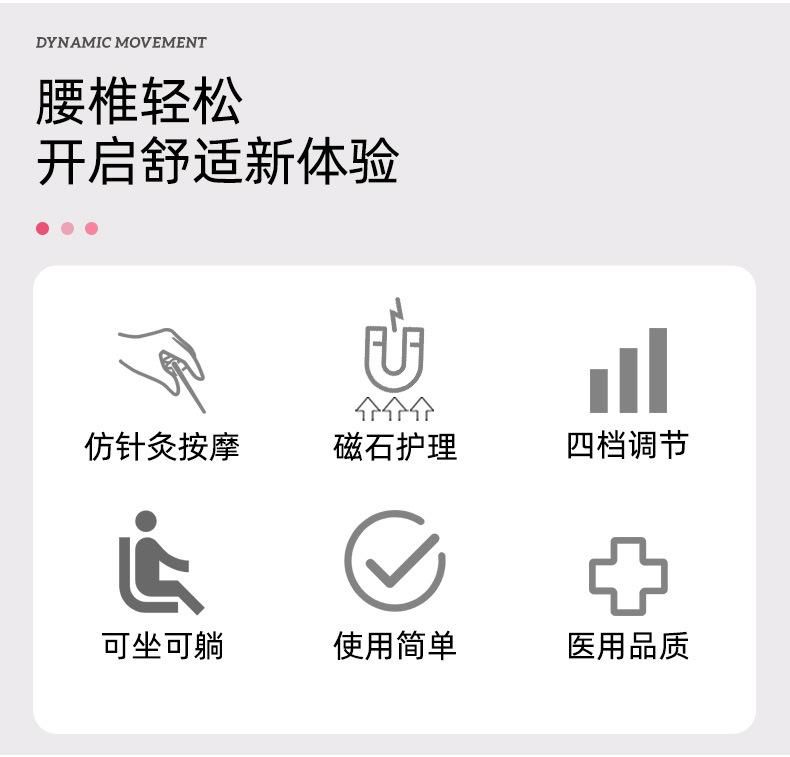 DYNAMIC MOVEMENT

腰椎轻松
开启舒适新体验

仿针灸按摩

磁石护理

四档调节

可坐可躺

使用简单

医用品质