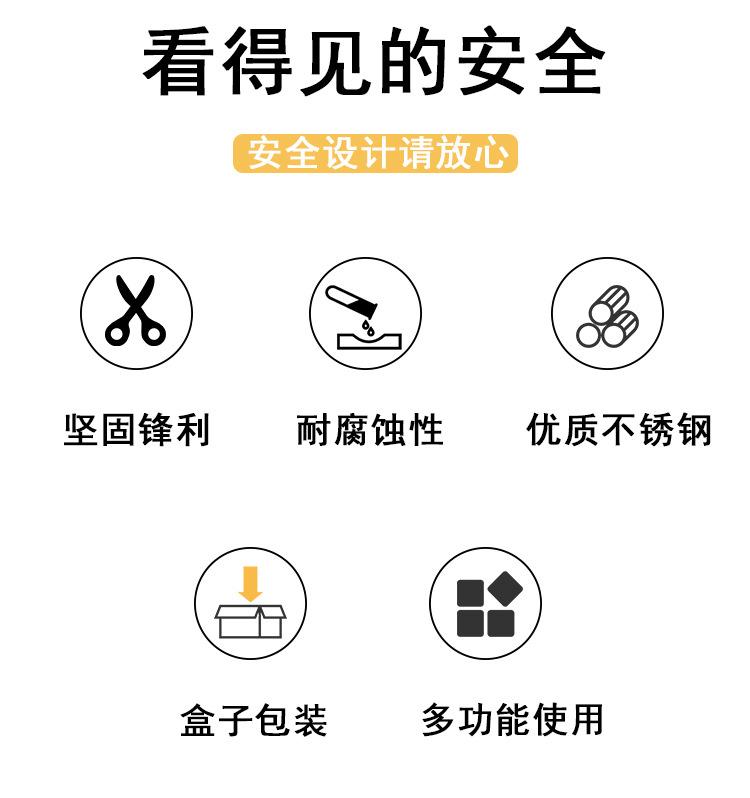 看得见的安全

安全设计请放心

坚固锋利

耐腐蚀性

优质不锈钢

盒子包装

多功能使用