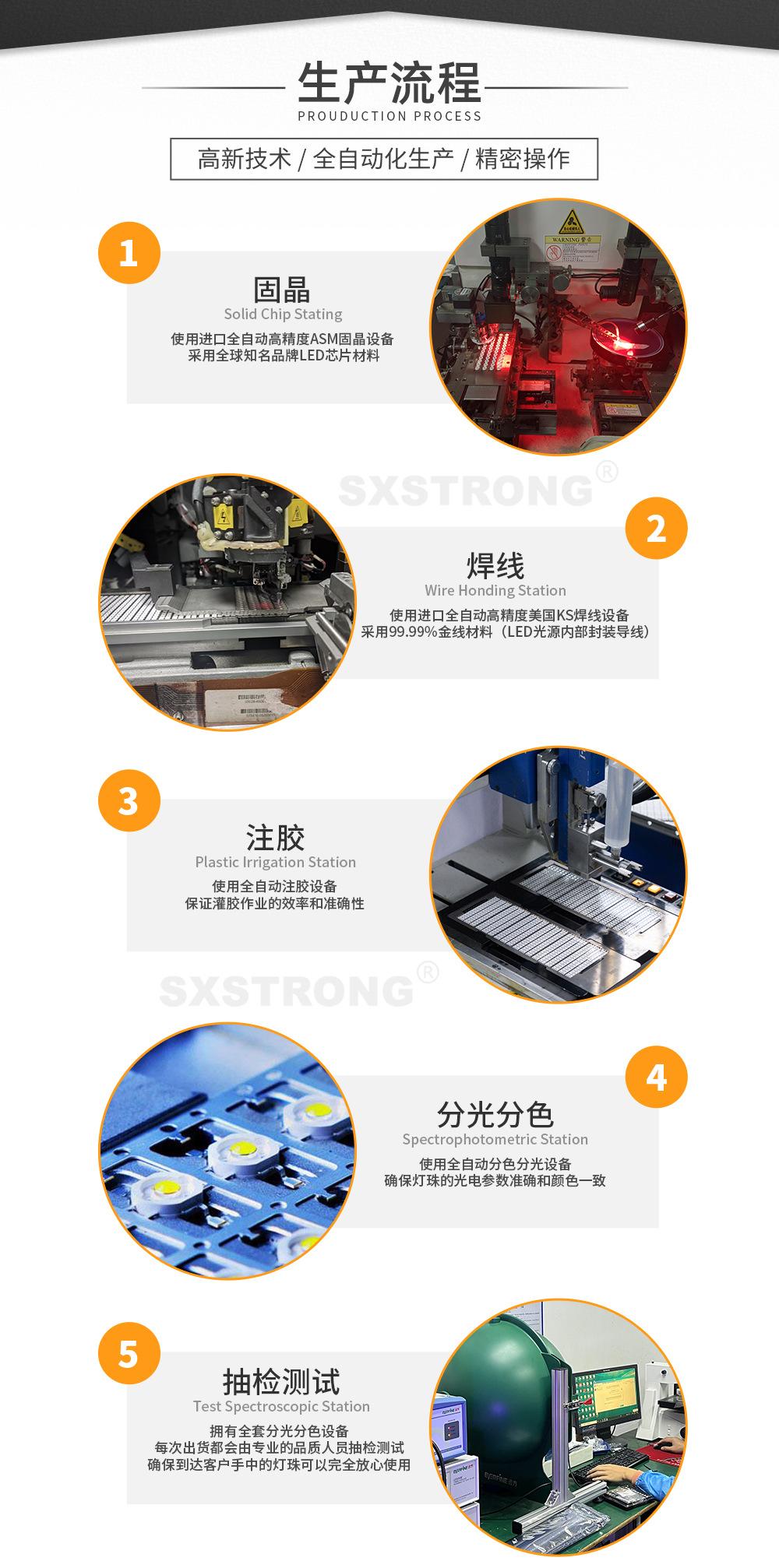 生产流程
PROUDUCTION PROCESS

高新技术 / 全自动化生产 / 精密操作

1
固晶
Solid Chip Stating
使用进口全自动高精度ASM固晶设备
采用全球知名品牌LED芯片材料

WARNING

SXSTRONG®

2
焊线
Wire Honding Station
使用进口全自动高精度美国KS焊线设备
采用99.99%金线材料（LED光源内部封装导线）

3
注胶
Plastic Irrigation Station
使用全自动注胶设备
保证灌胶作业的效率和准确性

SXSTRONG®

4
分光分色
Spectrophotometric Station
使用全自动分色分光设备
确保灯珠的光电参数准确和颜色一致

5
抽检测试
Test Spectroscopic Station
拥有全套分光分色设备
每次出货都会由专业的品质人员抽检测试
确保到达客户手中的灯珠可以完全放心使用