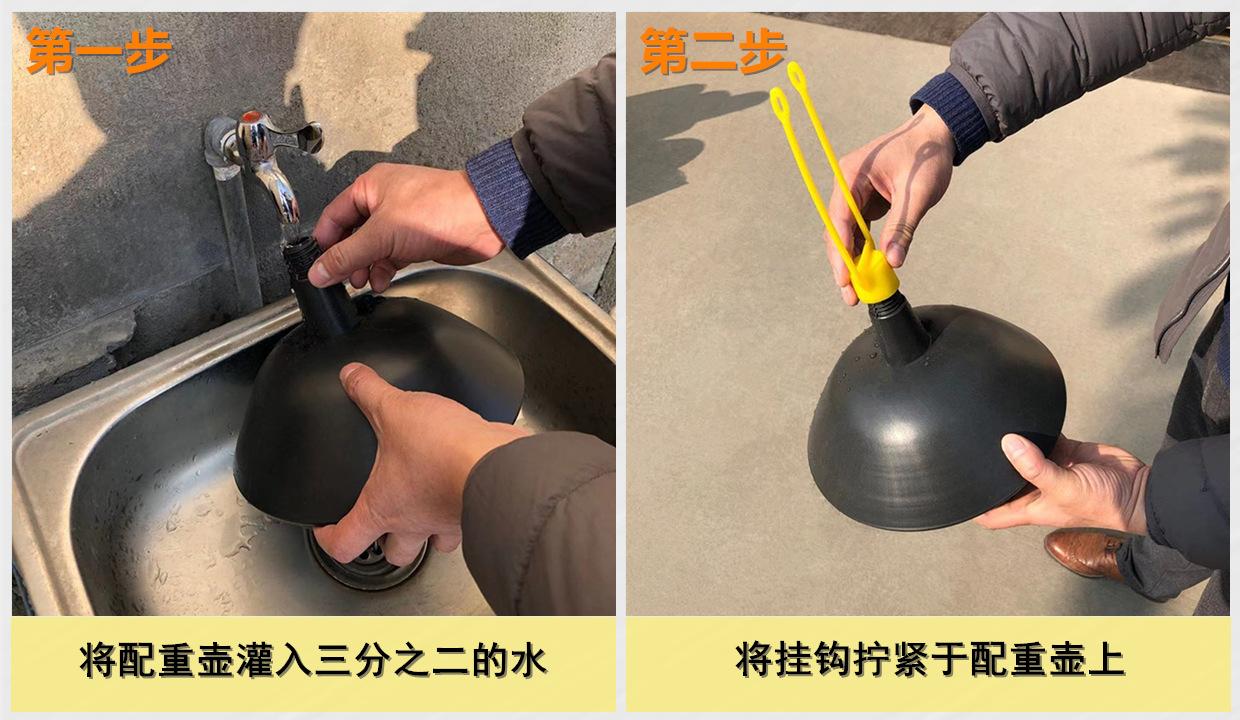 第一步

将配重壶灌入三分之二的水

第二步

将挂钩拧紧于配重壶上