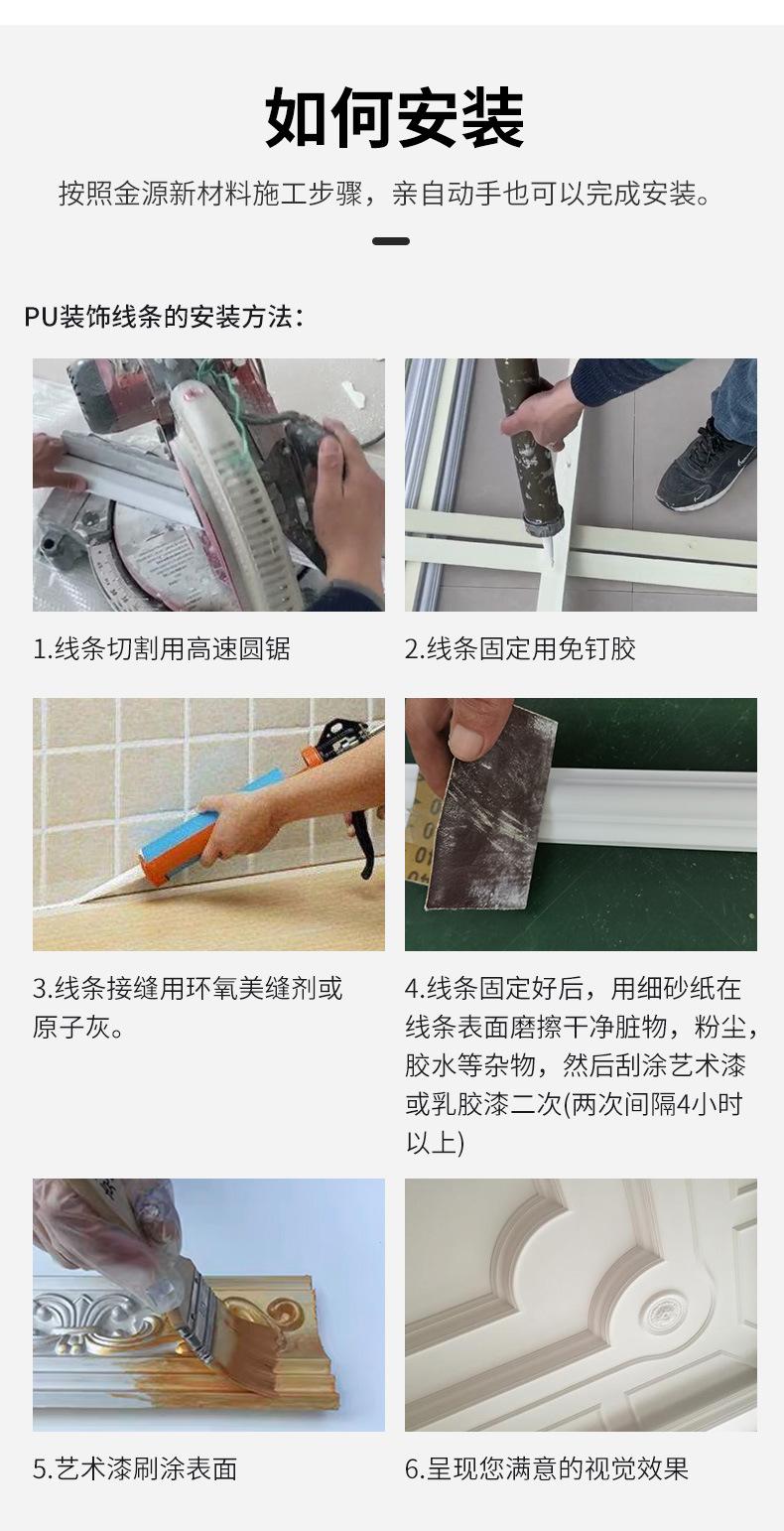 如何安装

按照金源新材料施工步骤，亲自动手也可以完成安装。

PU装饰线条的安装方法：

1.线条切割用高速圆锯

2.线条固定用免钉胶

3.线条接缝用环氧美缝剂或原子灰。

4.线条固定好后，用细砂纸在线条表面磨擦干净脏物，粉尘，胶水等杂物，然后刮涂艺术漆或乳胶漆二次(两次间隔4小时以上)

5.艺术漆刷涂表面

6.呈现您满意的视觉效果