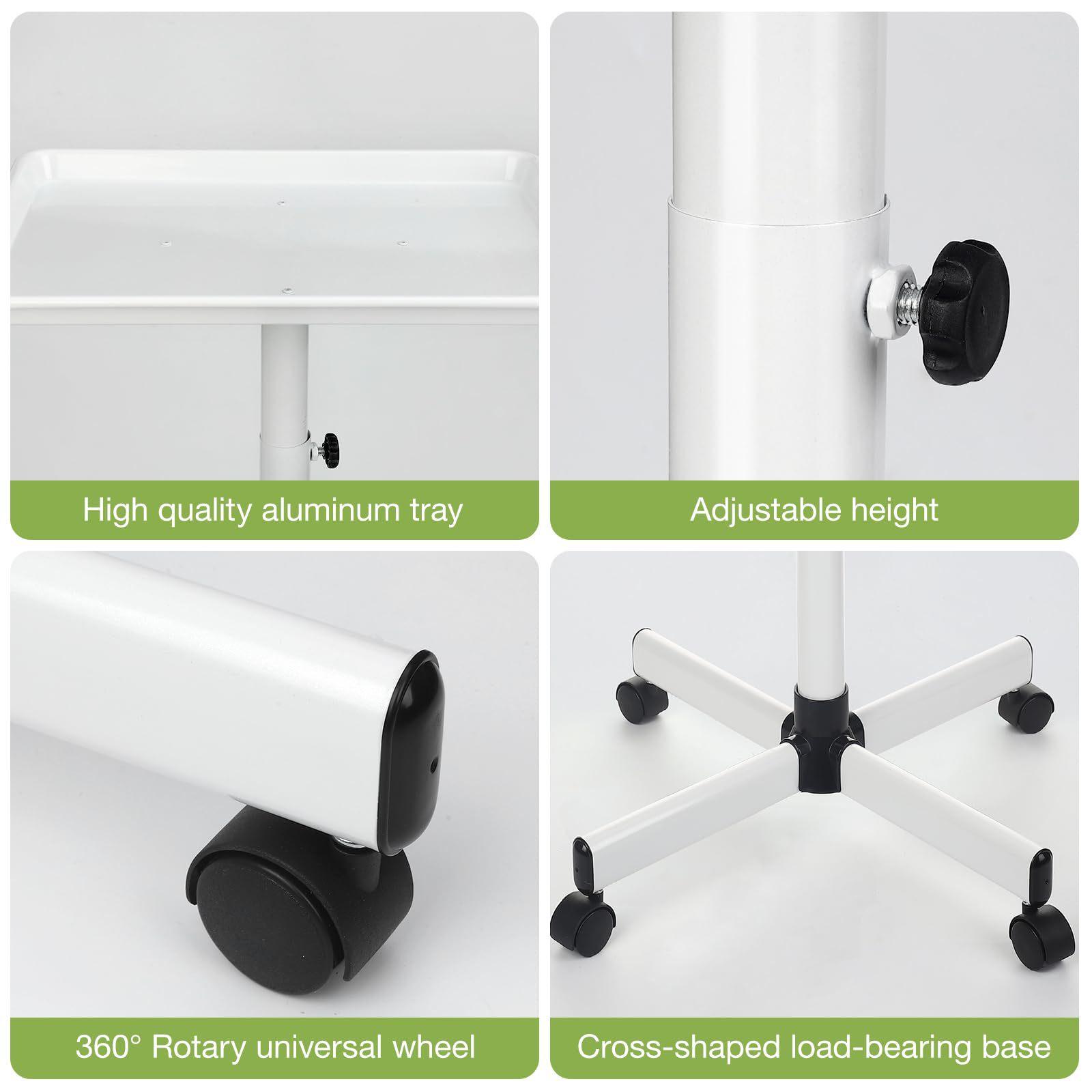 High quality aluminum tray

Adjustable height

360° Rotary universal wheel

Cross-shaped load-bearing base