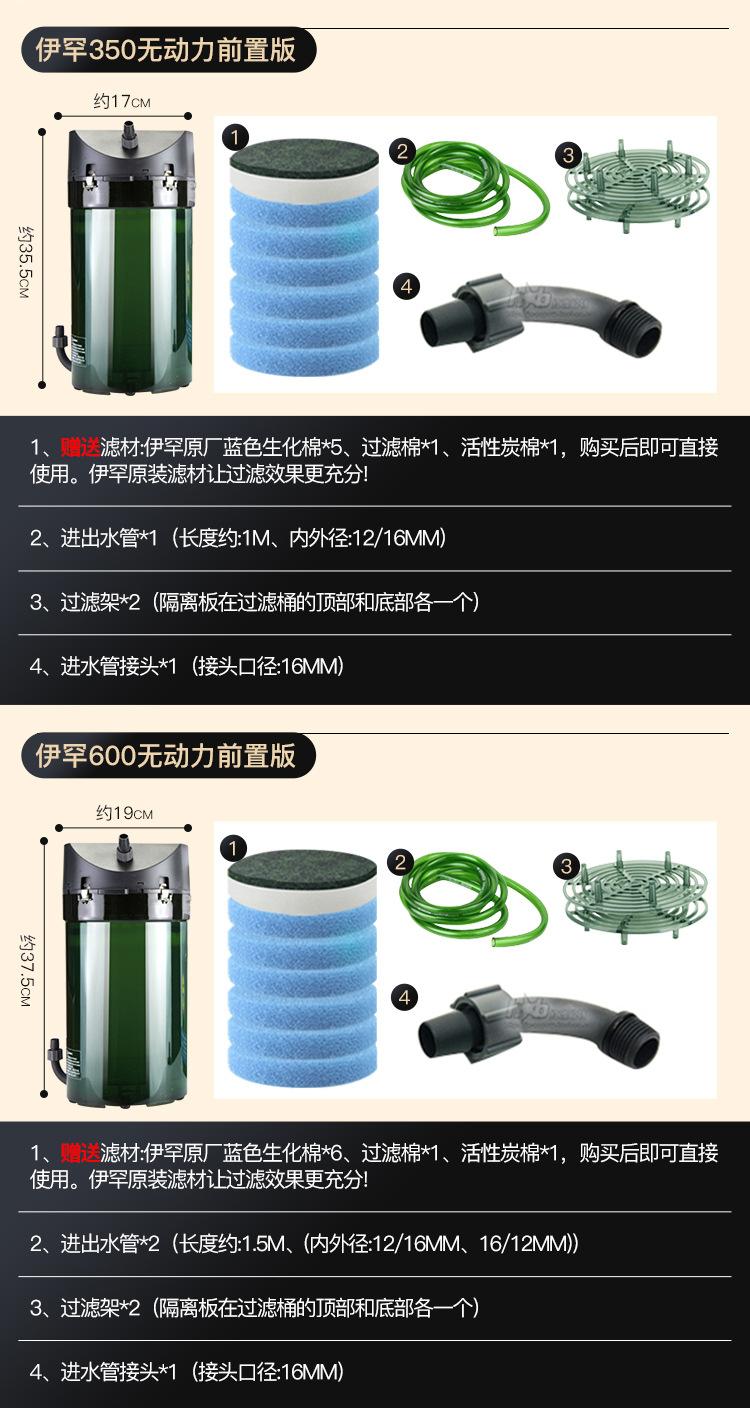 伊罕350无动力前置版

约17CM

约35.5CM

1

2

3

4

1、赠送滤材:伊罕原厂蓝色生化棉*5、过滤棉*1、活性炭棉*1，购买后即可直接使用。伊罕原装滤材让过滤效果更充分!

2、进出水管*1（长度约:1M、内外径:12/16MM）

3、过滤架*2（隔离板在过滤桶的顶部和底部各一个）

4、进水管接头*1（接头口径:16MM）

伊罕600无动力前置版

约19CM

约37.5CM

1

2

3

4

1、赠送滤材:伊罕原厂蓝色生化棉*6、过滤棉*1、活性炭棉*1，购买后即可直接使用。伊罕原装滤材让过滤效果更充分!

2、进出水管*2（长度约:1.5M、(内外径:12/16MM、16/12MM)）

3、过滤架*2（隔离板在过滤桶的顶部和底部各一个）

4、进水管接头*1（接头口径:16MM）