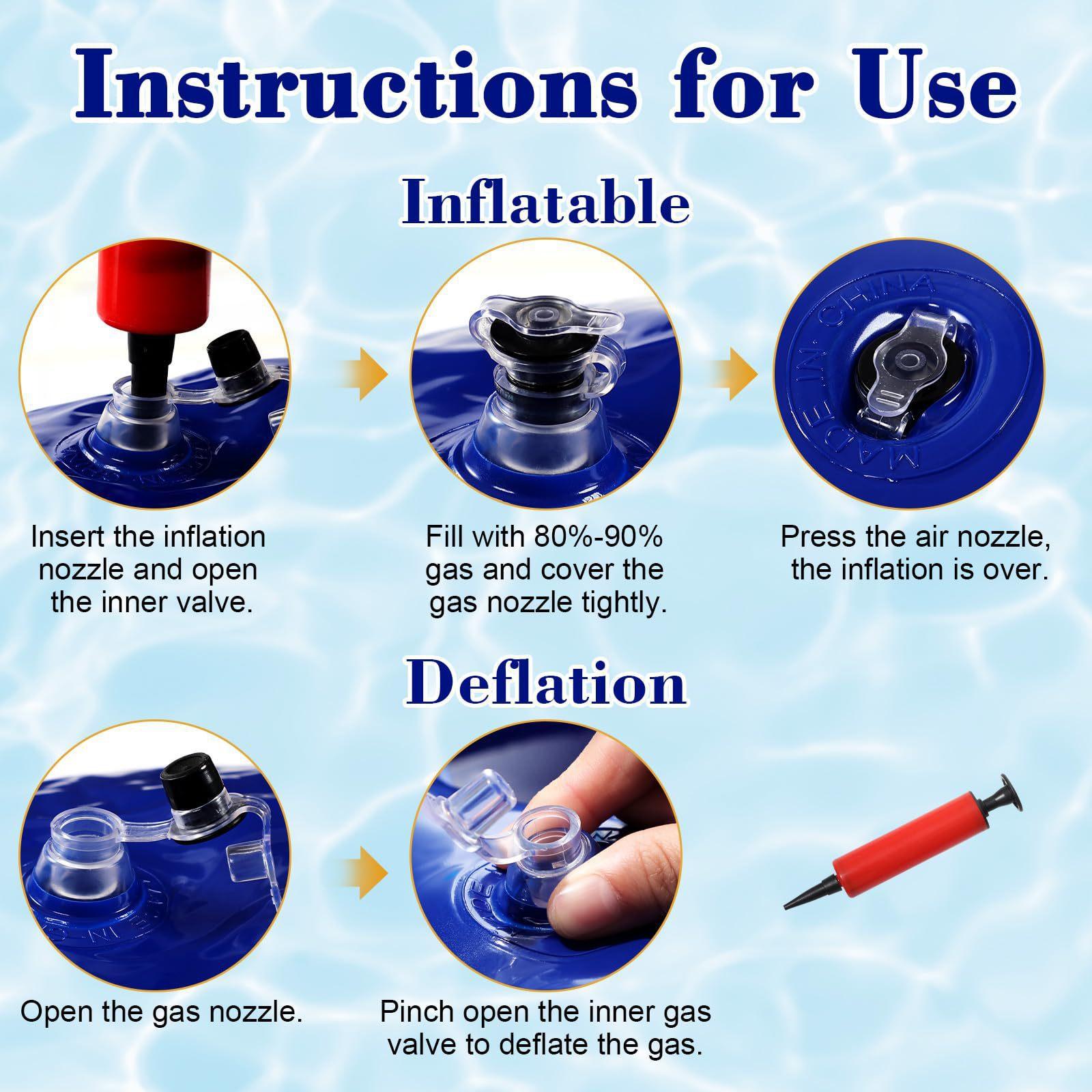 Instructions for Use

Inflatable

MADE IN CHINA

Insert the inflation nozzle and open the inner valve.

Fill with 80%-90% gas and cover the gas nozzle tightly.

Press the air nozzle, the inflation is over.

Deflation

Open the gas nozzle.

Pinch open the inner gas valve to deflate the gas.