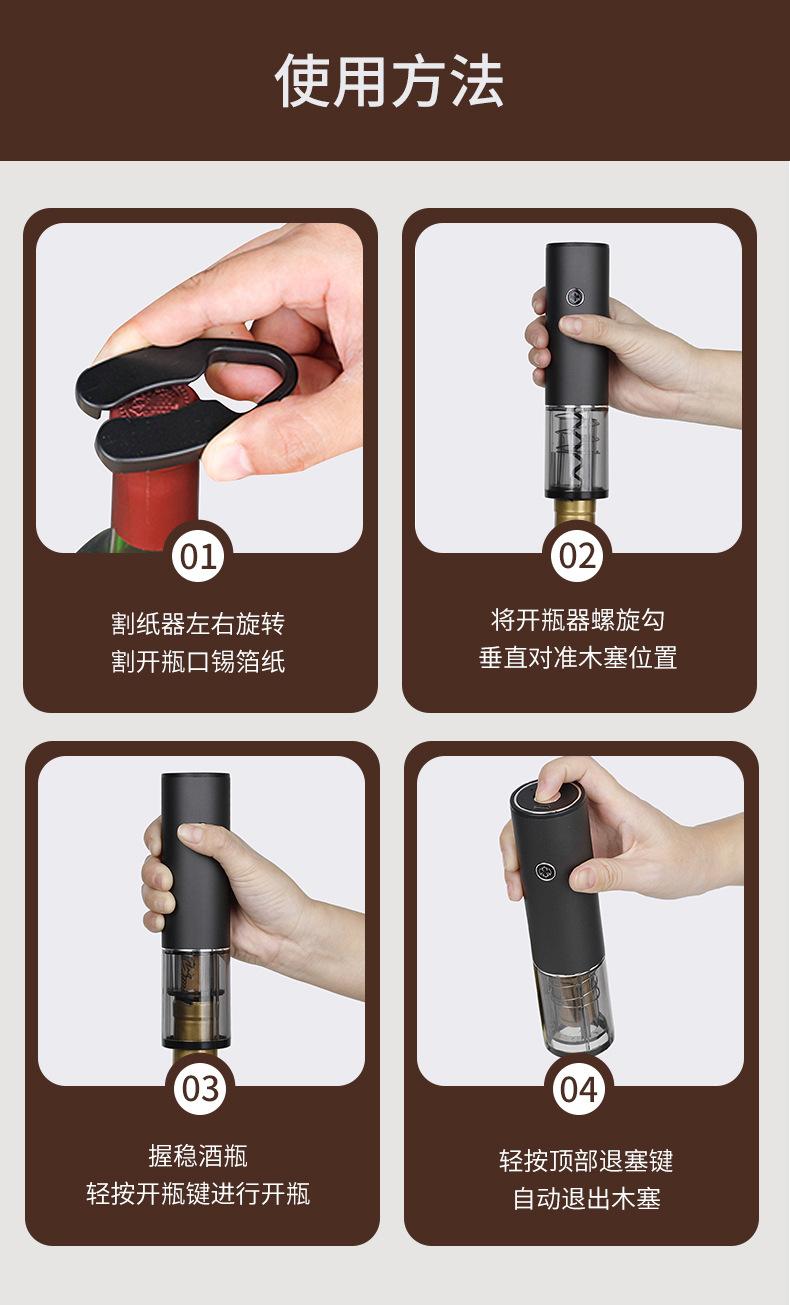 使用方法

01

割纸器左右旋转
割开瓶口锡箔纸

02

将开瓶器螺旋勾
垂直对准木塞位置

03

握稳酒瓶
轻按开瓶键进行开瓶

04

轻按顶部退塞键
自动退出木塞