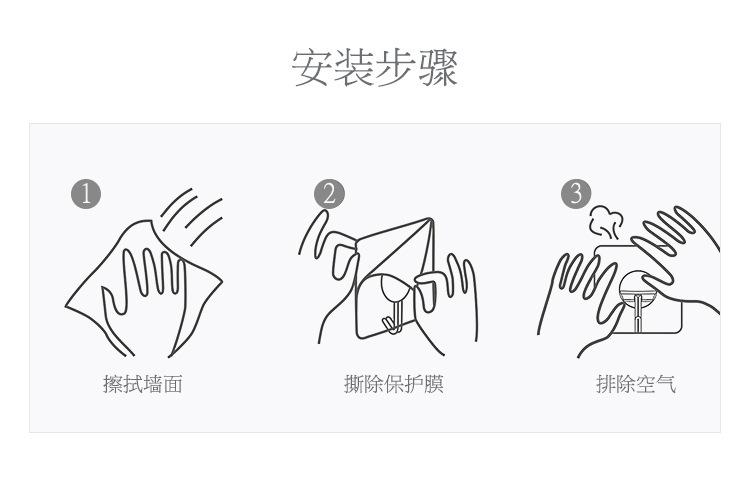 安装步骤

1
擦拭墙面

2
撕除保护膜

3
排除空气