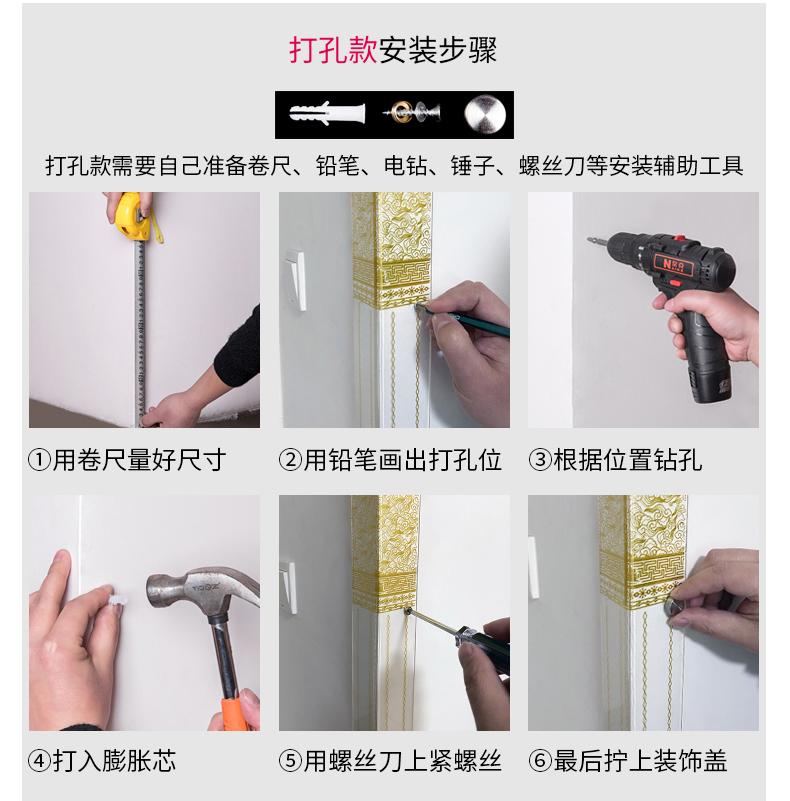 打孔款安装步骤

打孔款需要自己准备卷尺、铅笔、电钻、锤子、螺丝刀等安装辅助工具

①用卷尺量好尺寸

②用铅笔画出打孔位

③根据位置钻孔

④打入膨胀芯

⑤用螺丝刀上紧螺丝

⑥最后拧上装饰盖