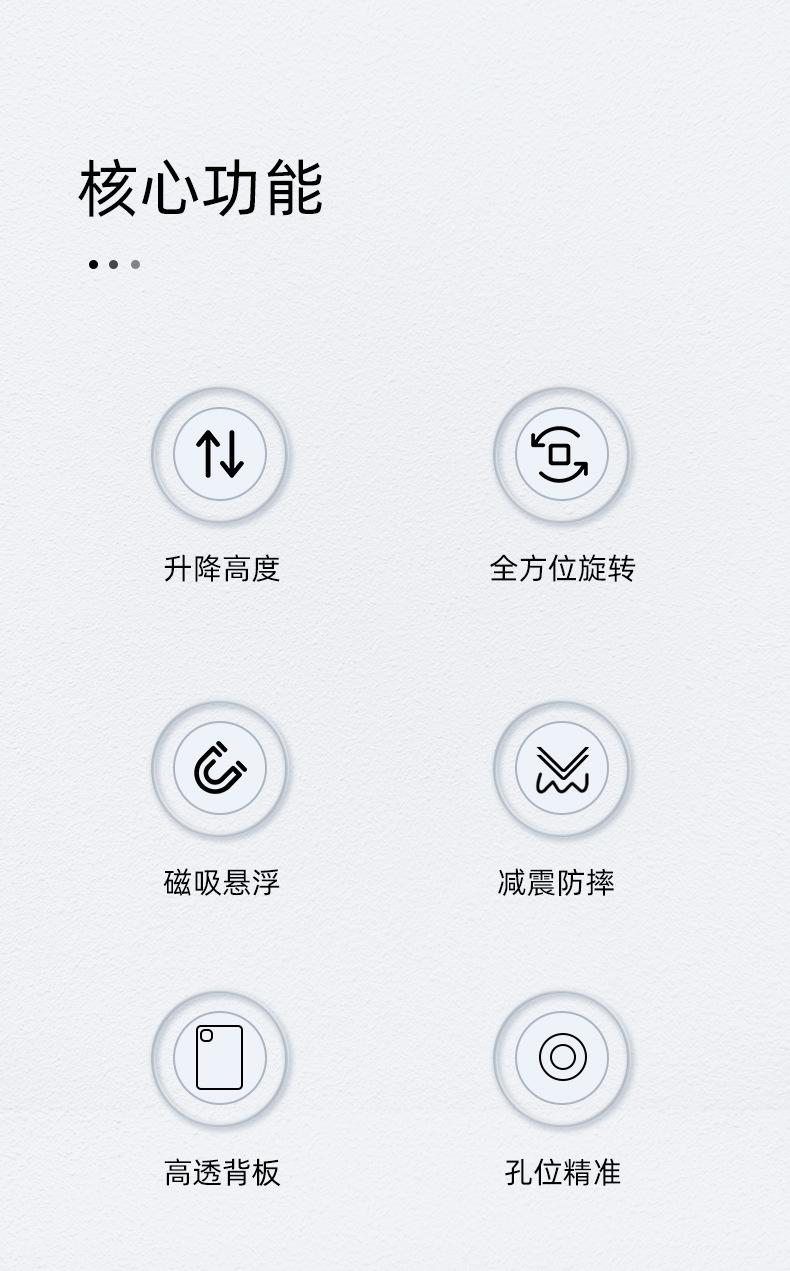 核心功能

升降高度

全方位旋转

磁吸悬浮

减震防摔

高透背板

孔位精准