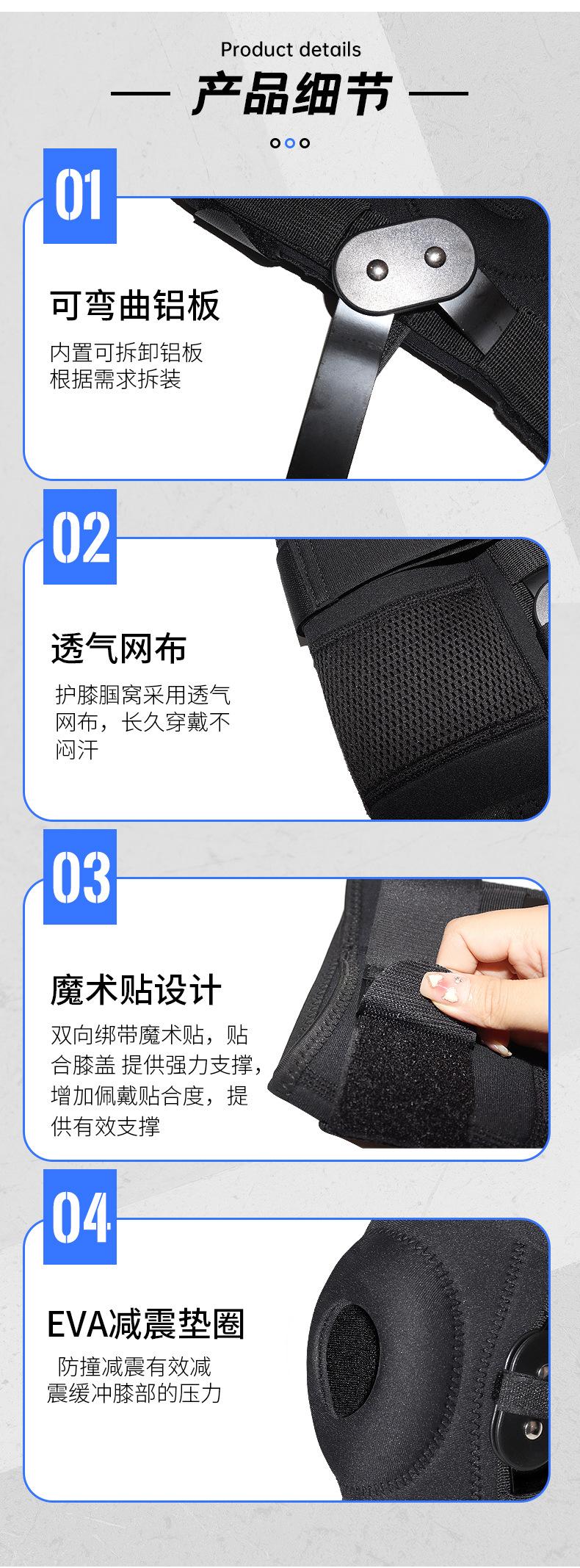 Product details

产品细节

01

可弯曲铝板

内置可拆卸铝板
根据需求拆装

02

透气网布

护膝腘窝采用透气网布，长久穿戴不闷汗

03

魔术贴设计

双向绑带魔术贴，贴合膝盖 提供强力支撑，增加佩戴贴合度，提供有效支撑

04

EVA减震垫圈

防撞减震有效减震缓冲膝部的压力