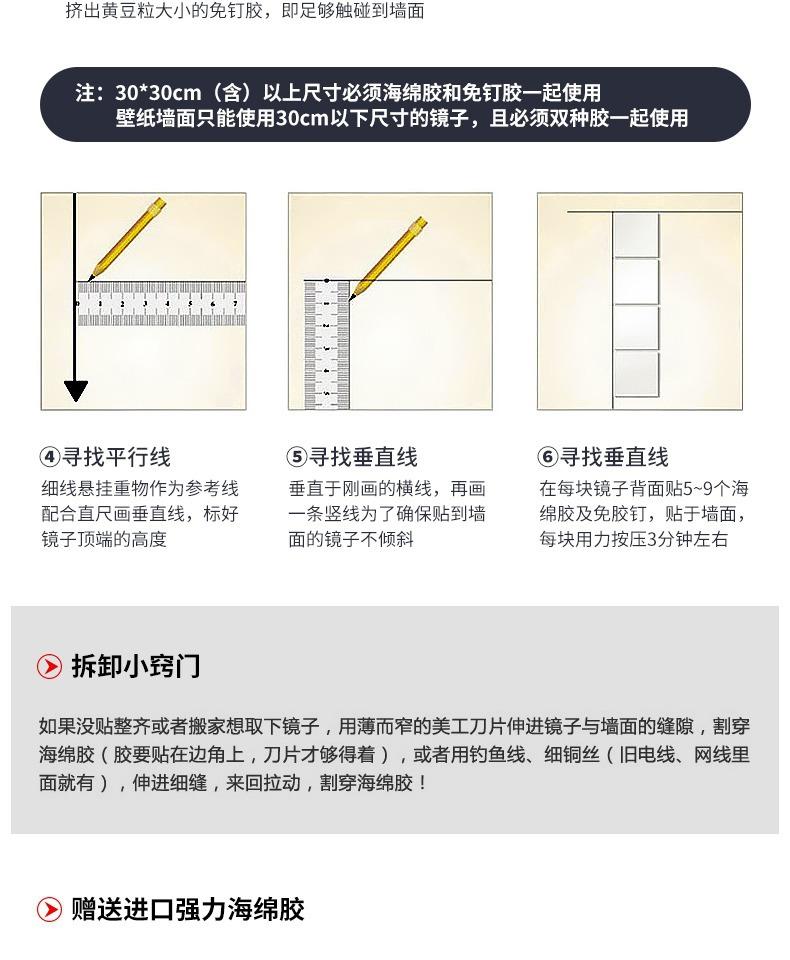 挤出黄豆粒大小的免钉胶，即足够触碰到墙面

注：30*30cm（含）以上尺寸必须海绵胶和免钉胶一起使用
壁纸墙面只能使用30cm以下尺寸的镜子，且必须双种胶一起使用

0 1 2 3 4 5 6 7

④寻找平行线
细线悬挂重物作为参考线配合直尺画垂直线，标好镜子顶端的高度

⑤寻找垂直线
垂直于刚画的横线，再画一条竖线为了确保贴到墙面的镜子不倾斜

⑥寻找垂直线
在每块镜子背面贴5~9个海绵胶及免胶钉，贴于墙面，每块用力按压3分钟左右

拆卸小窍门

如果没贴整齐或者搬家想取下镜子，用薄而窄的美工刀片伸进镜子与墙面的缝隙，割穿海绵胶（胶要贴在边角上，刀片才够得着），或者用钓鱼线、细铜丝（旧电线、网线里面就有），伸进细缝，来回拉动，割穿海绵胶！

赠送进口强力海绵胶