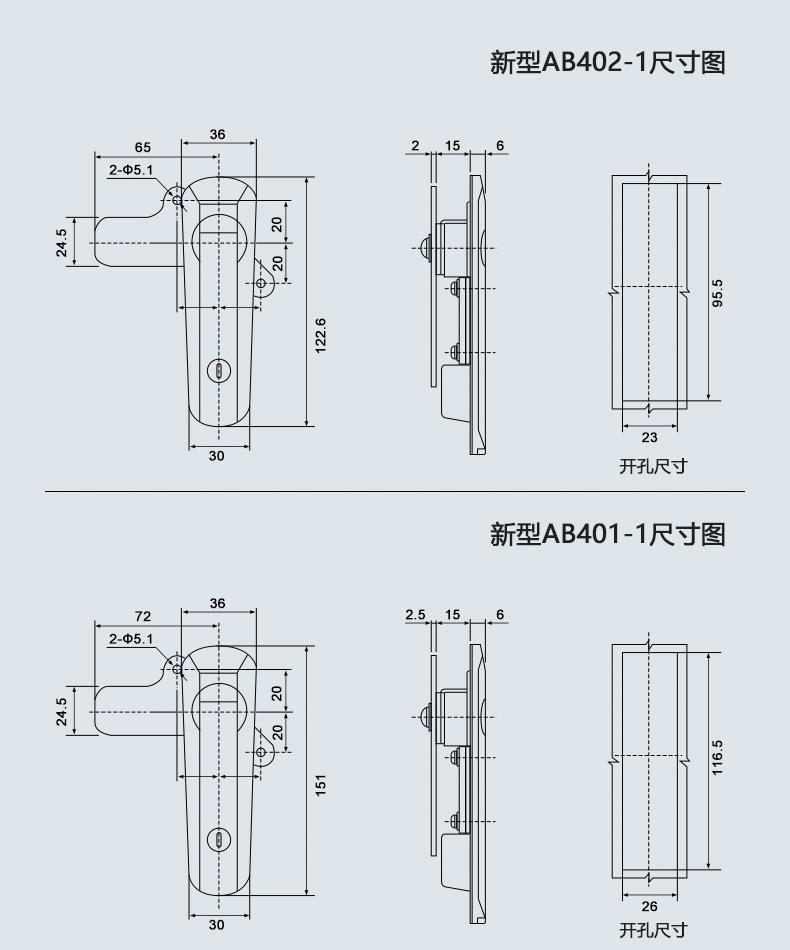 新型AB402-1尺寸图

65
36
2-Φ5.1
24.5
20
20
122.6
30

2
15
6

95.5
23
开孔尺寸

新型AB401-1尺寸图

72
36
2-Φ5.1
24.5
20
20
151
30

2.5
15
6

116.5
26
开孔尺寸