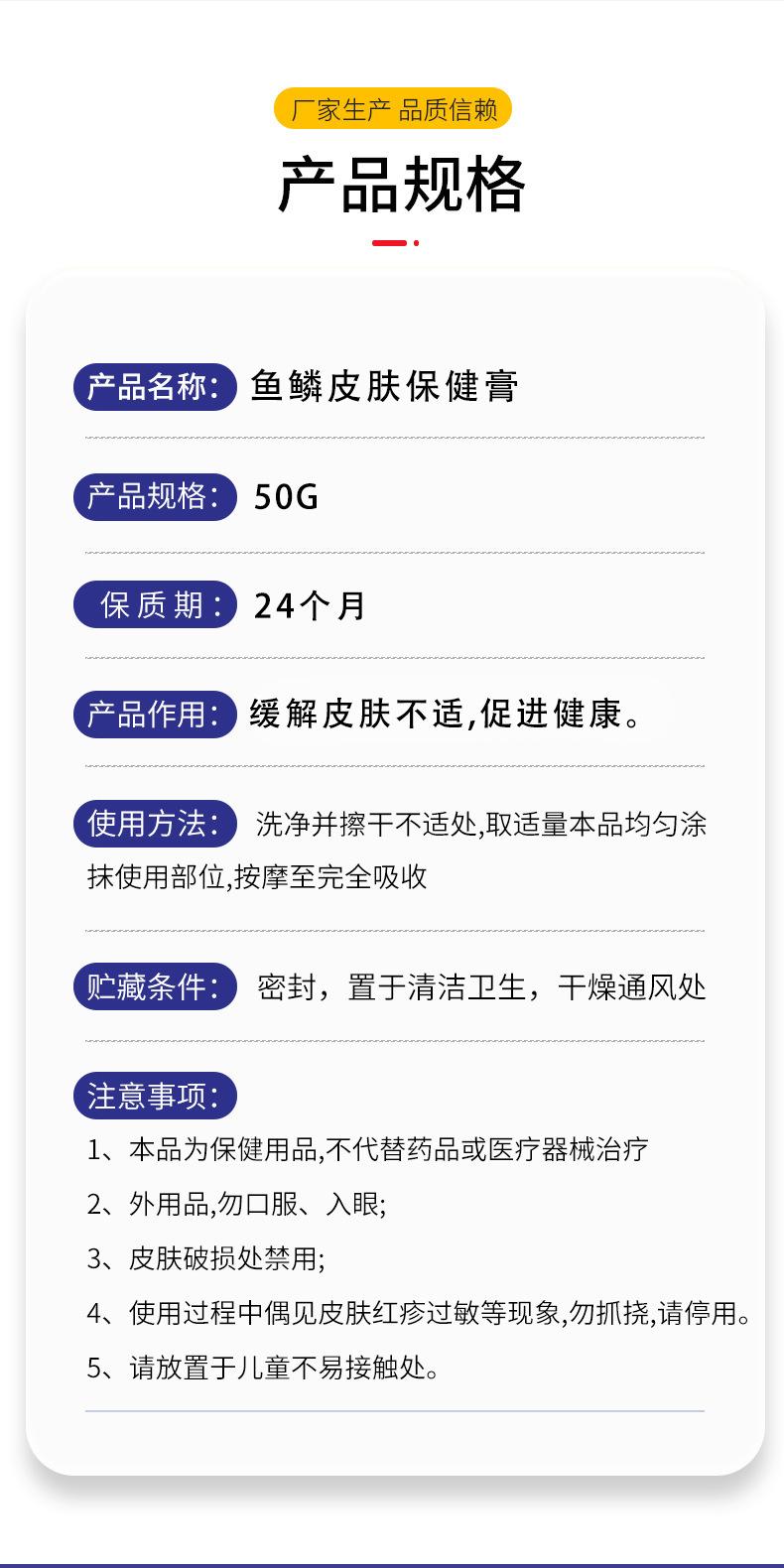 厂家生产 品质信赖

产品规格

产品名称: 鱼鳞皮肤保健膏

产品规格: 50G

保质期: 24个月

产品作用: 缓解皮肤不适,促进健康。

使用方法: 洗净并擦干不适处,取适量本品均匀涂抹使用部位,按摩至完全吸收

贮藏条件: 密封，置于清洁卫生，干燥通风处

注意事项:

1、本品为保健用品,不代替药品或医疗器械治疗

2、外用品,勿口服、入眼;

3、皮肤破损处禁用;

4、使用过程中偶见皮肤红疹过敏等现象,勿抓挠,请停用。

5、请放置于儿童不易接触处。