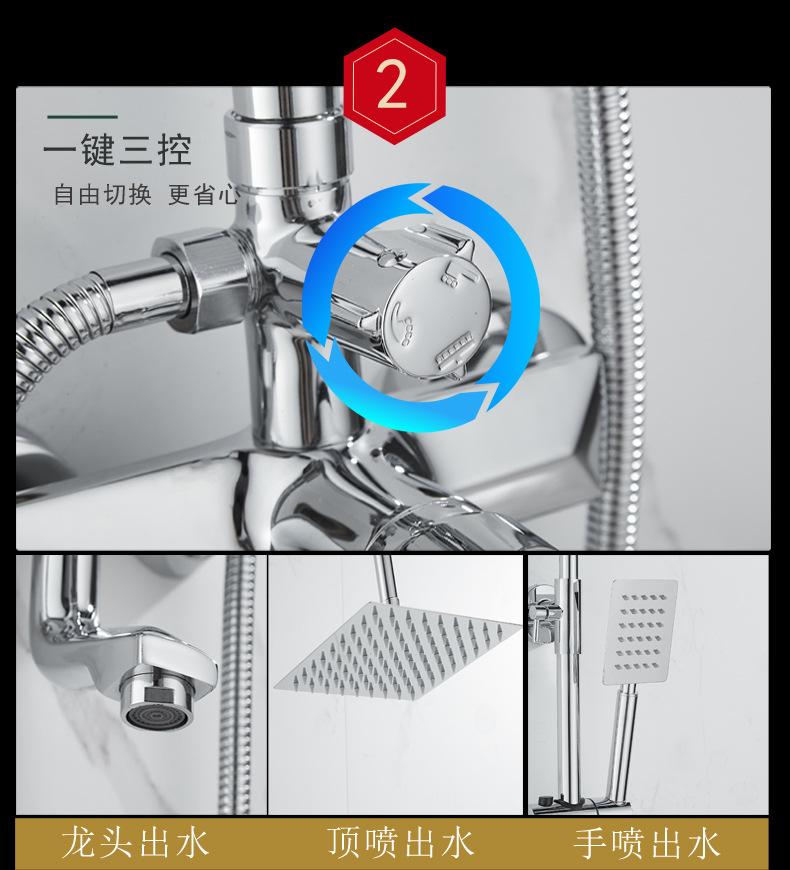 2

一键三控

自由切换 更省心

龙头出水

顶喷出水

手喷出水