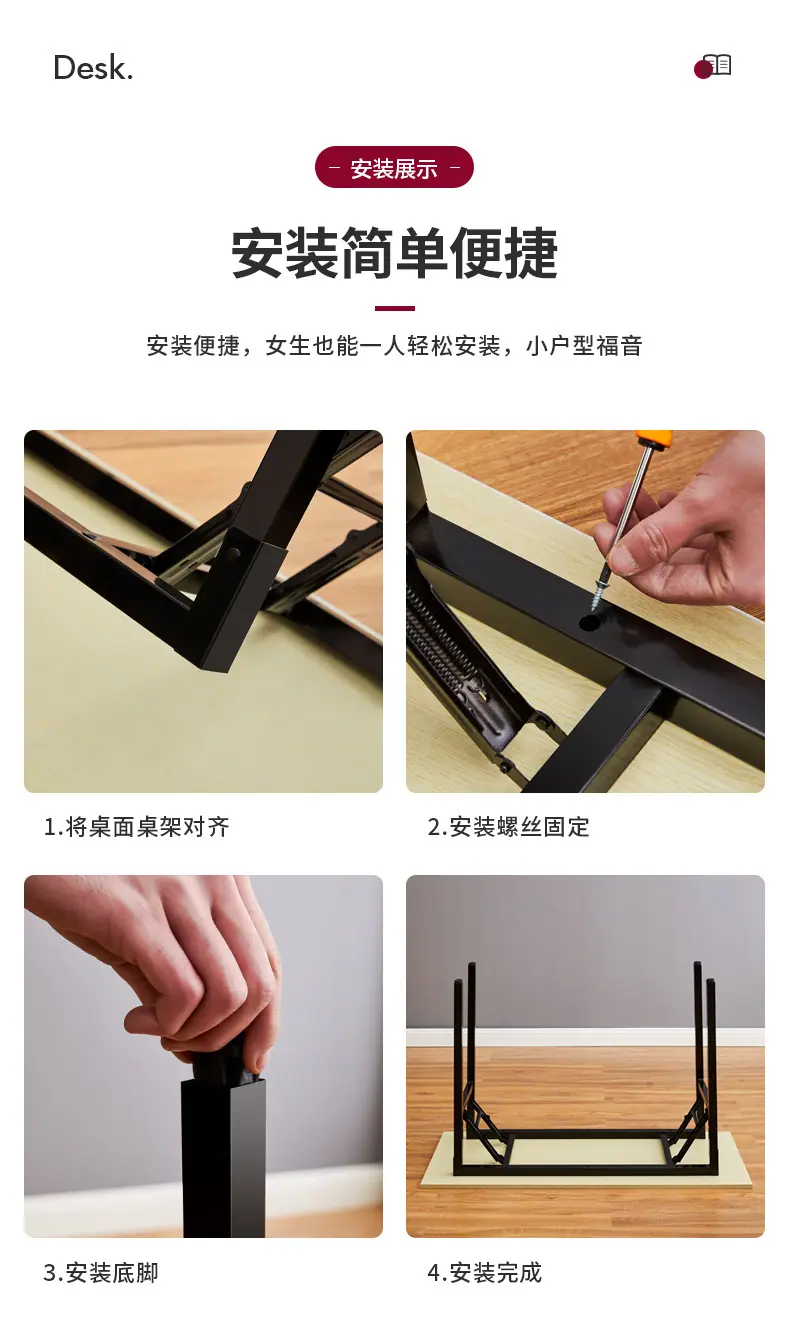 Desk.

- 安装展示 -

安装简单便捷

安装便捷，女生也能一人轻松安装，小户型福音

1.将桌面桌架对齐

2.安装螺丝固定

3.安装底脚

4.安装完成