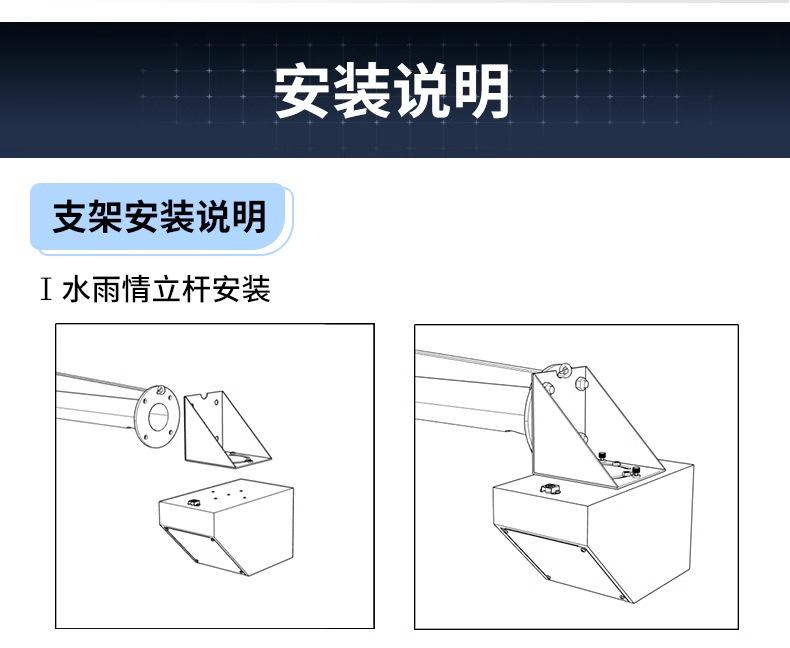 安装说明

支架安装说明

I 水雨情立杆安装