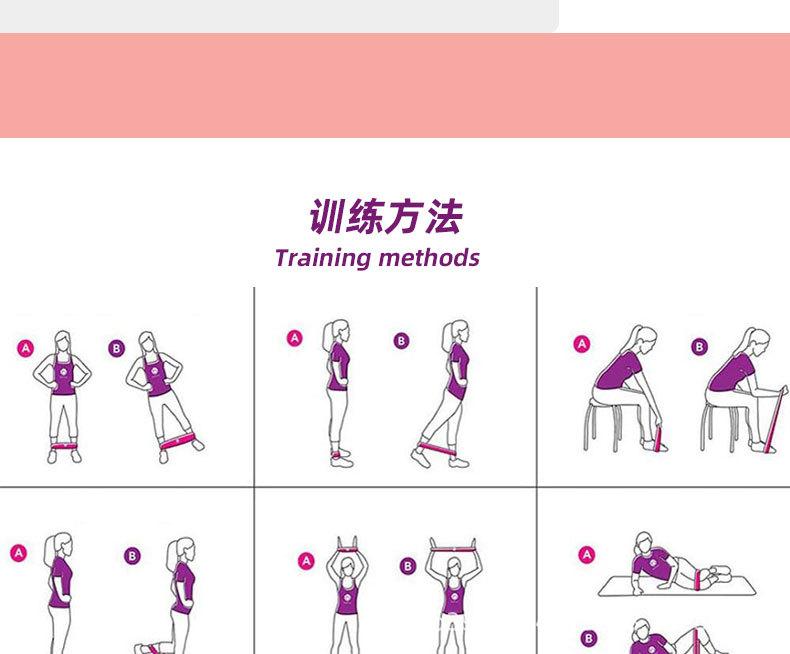 训练方法
Training methods

A B

A B

A B

A B

A B

A

B