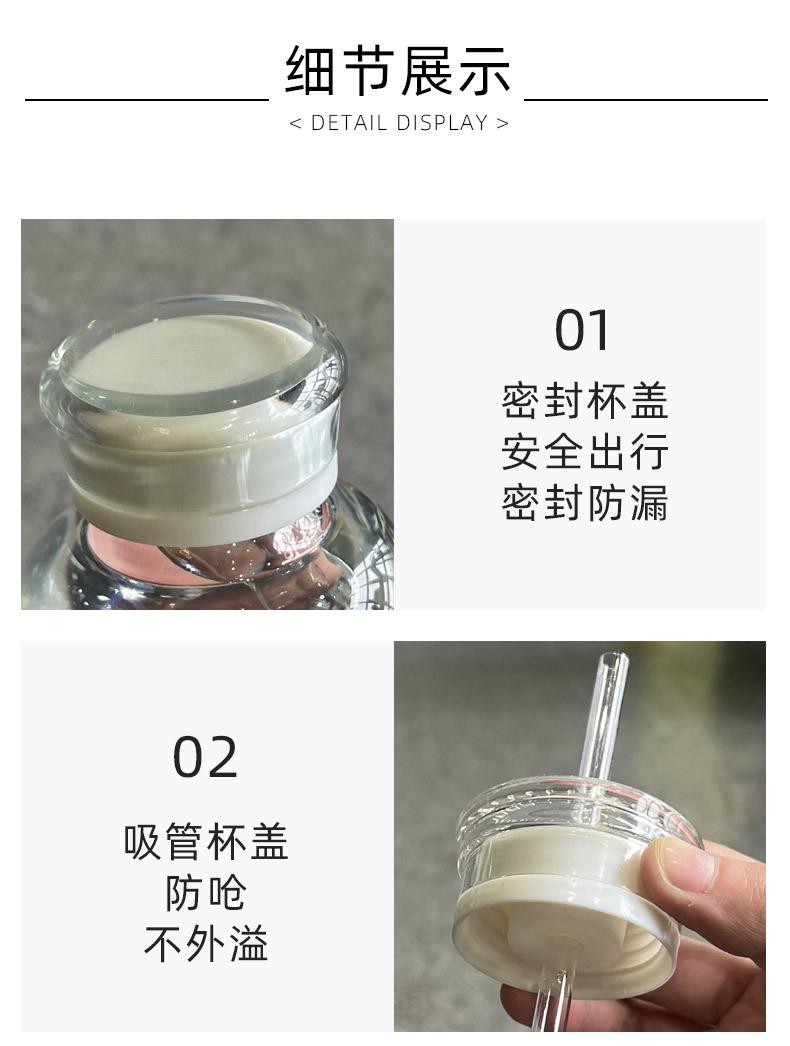 细节展示
< DETAIL DISPLAY >

01
密封杯盖
安全出行
密封防漏

02
吸管杯盖
防呛
不外溢