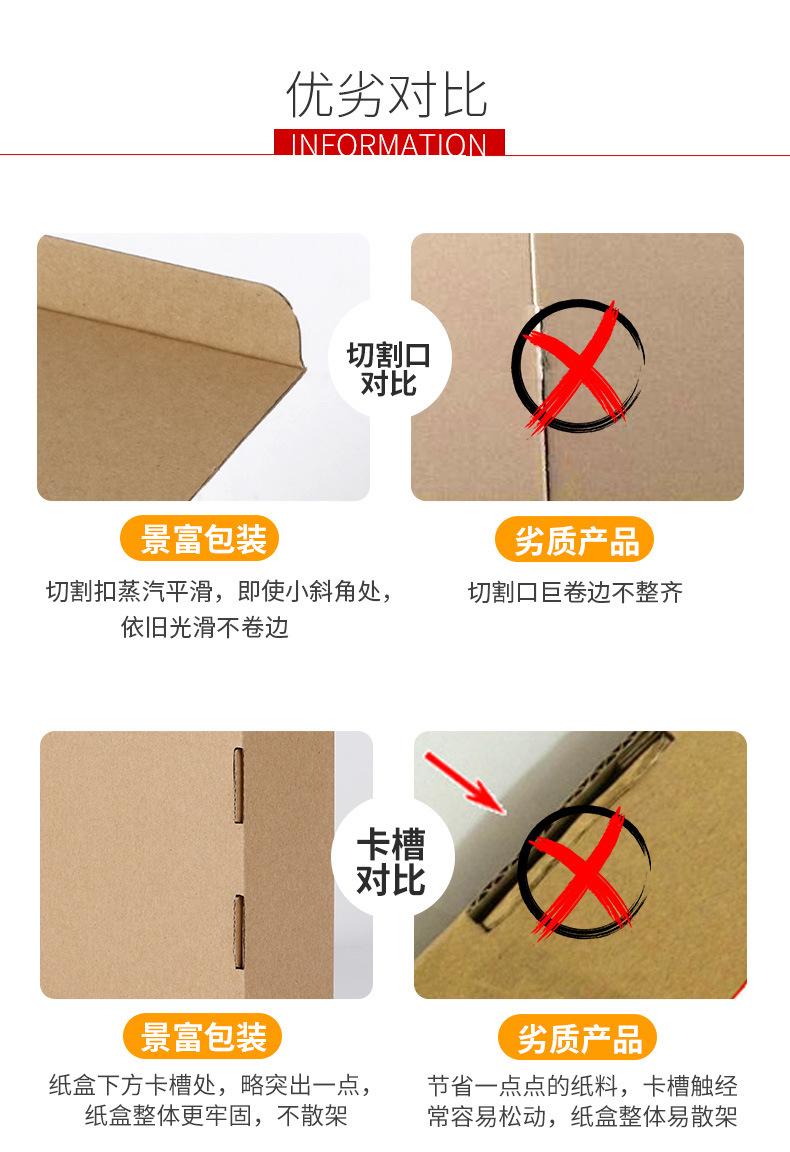 优劣对比
INFORMATION

切割口对比

景富包装
切割扣蒸汽平滑，即使小斜角处，依旧光滑不卷边

劣质产品
切割口巨卷边不整齐

卡槽对比

景富包装
纸盒下方卡槽处，略突出一点，纸盒整体更牢固，不散架

劣质产品
节省一点点的纸料，卡槽触经常容易松动，纸盒整体易散架