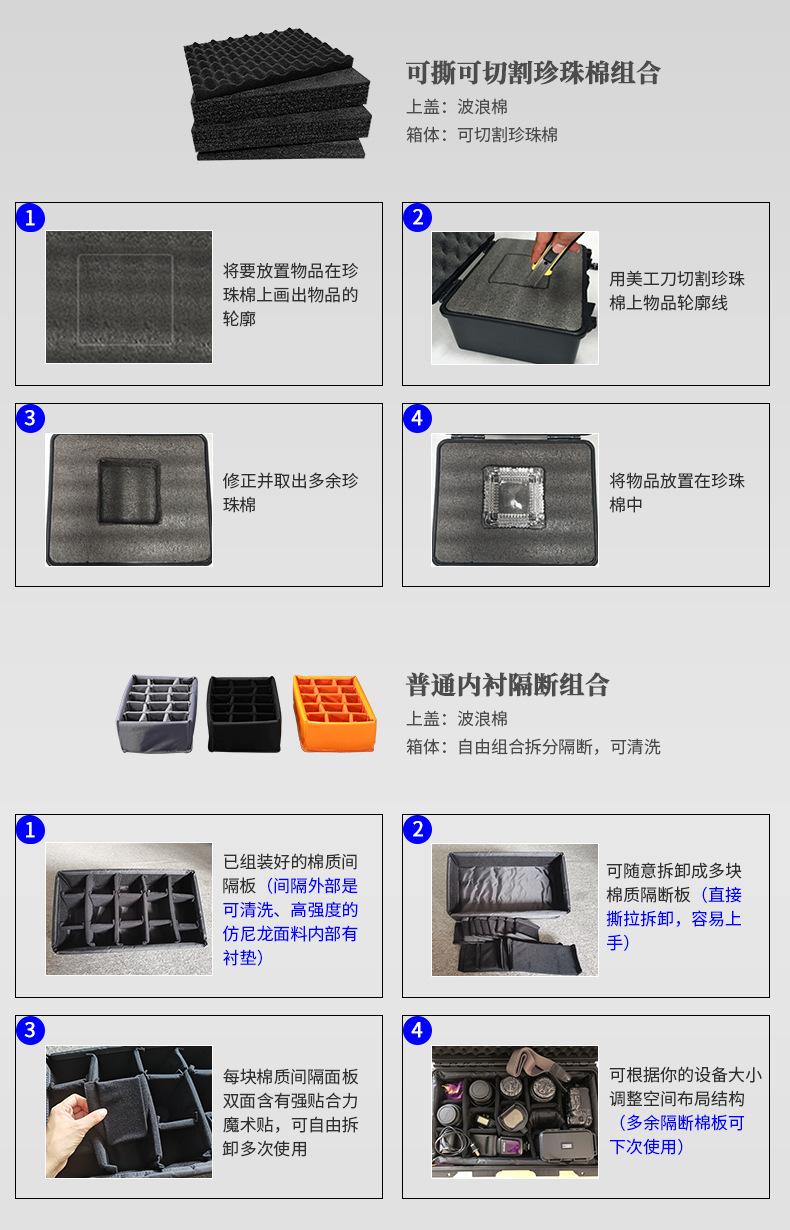 可撕可切割珍珠棉组合
上盖：波浪棉
箱体：可切割珍珠棉

1
将要放置物品在珍珠棉上画出物品的轮廓

2
用美工刀切割珍珠棉上物品轮廓线

3
修正并取出多余珍珠棉

4
将物品放置在珍珠棉中

普通内衬隔断组合
上盖：波浪棉
箱体：自由组合拆分隔断，可清洗

1
已组装好的棉质间隔板（间隔外部是可清洗、高强度的仿尼龙面料内部有衬垫）

2
可随意拆卸成多块棉质隔断板（直接撕拉拆卸，容易上手）

3
每块棉质间隔面板双面含有强贴合力魔术贴，可自由拆卸多次使用

4
可根据你的设备大小调整空间布局结构（多余隔断棉板可下次使用）