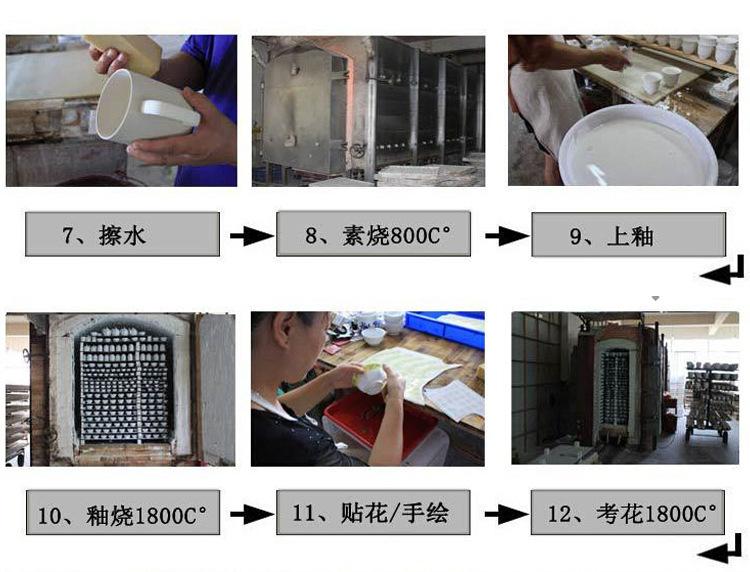 7、擦水

8、素烧800C°

9、上釉

10、釉烧1800C°

11、贴花/手绘

12、考花1800C°