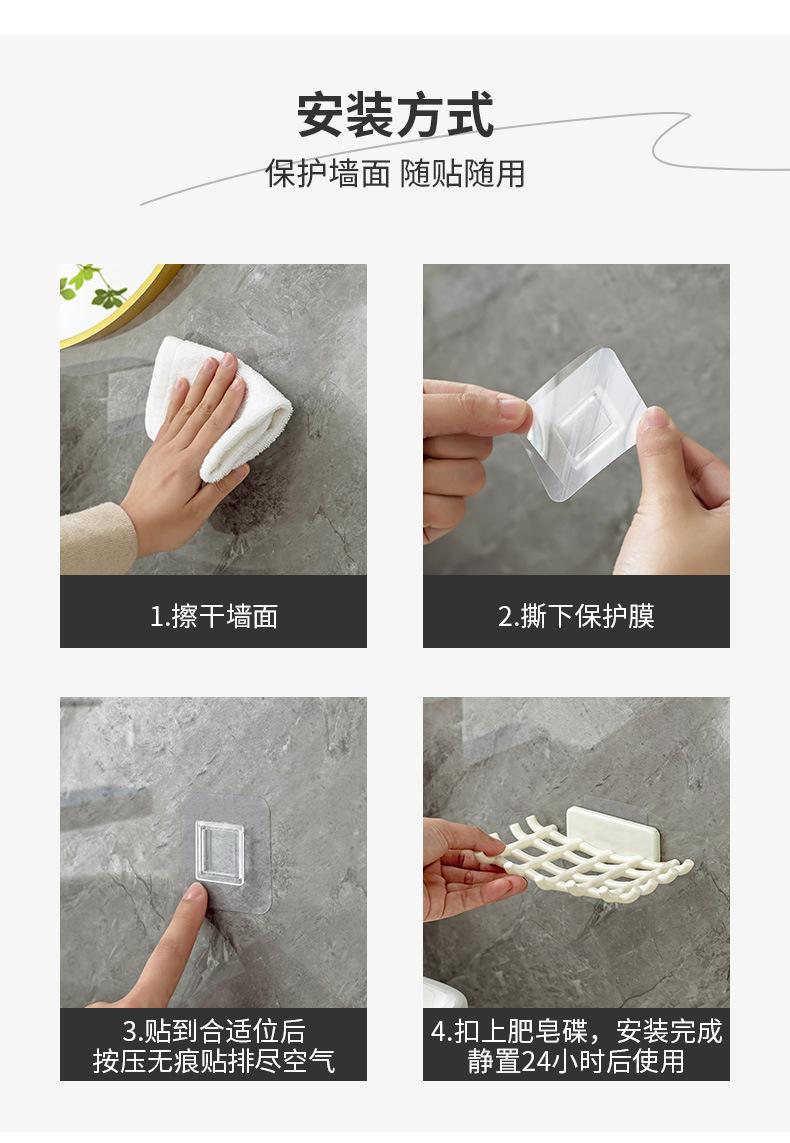 安装方式

保护墙面 随贴随用

1.擦干墙面

2.撕下保护膜

3.贴到合适位后
按压无痕贴排尽空气

4.扣上肥皂碟，安装完成
静置24小时后使用