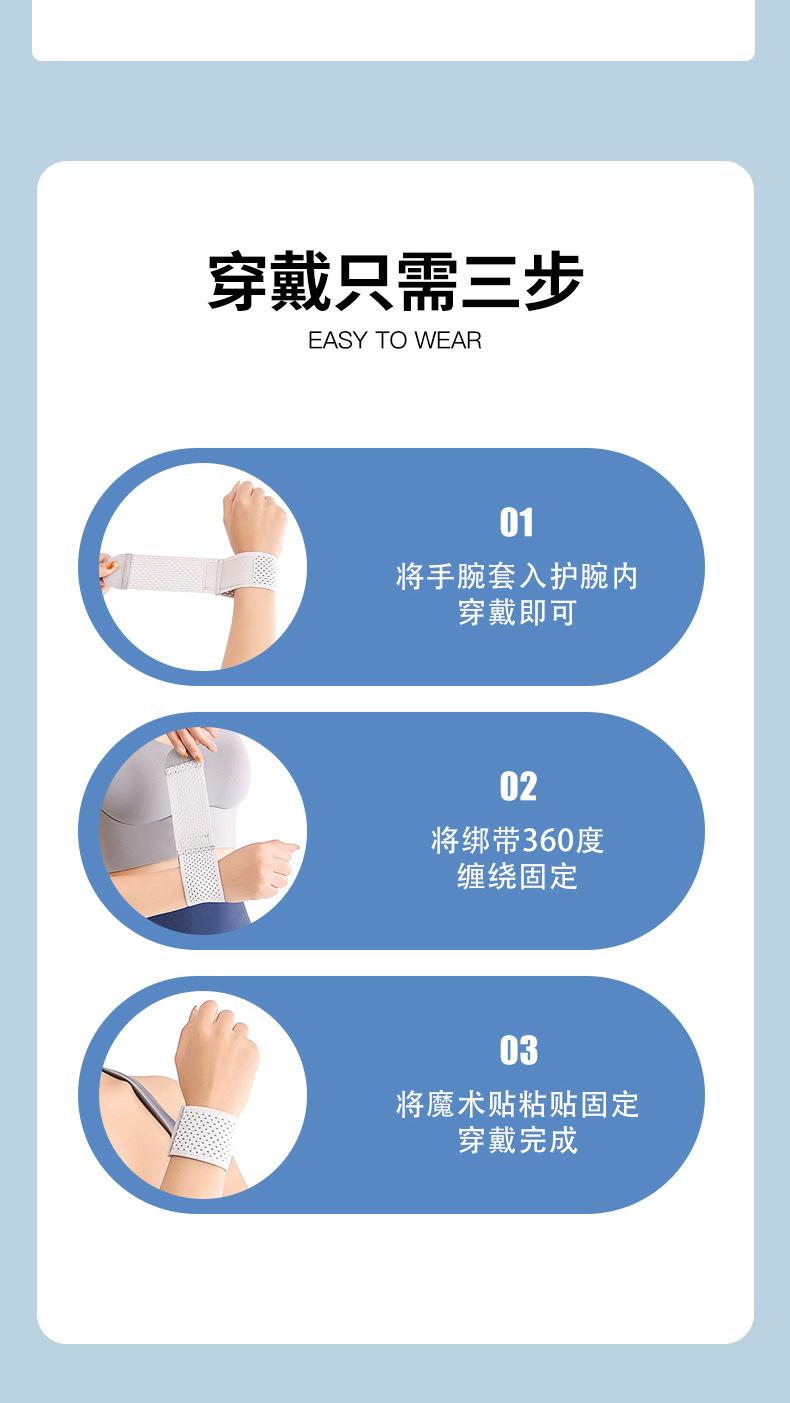 穿戴只需三步
EASY TO WEAR

01
将手腕套入护腕内
穿戴即可

02
将绑带360度
缠绕固定

03
将魔术贴粘贴固定
穿戴完成