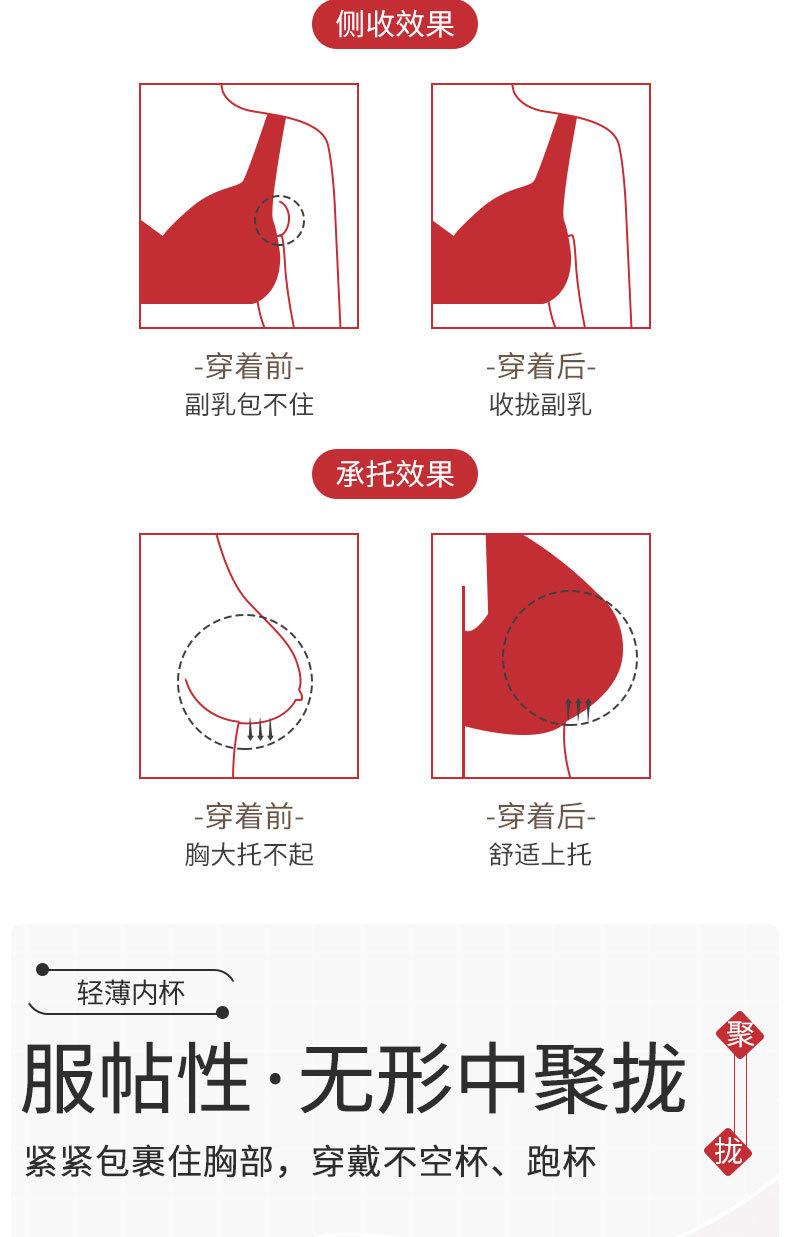 侧收效果

-穿着前-
副乳包不住

-穿着后-
收拢副乳

承托效果

-穿着前-
胸大托不起

-穿着后-
舒适上托

轻薄内杯

服帖性·无形中聚拢

紧紧包裹住胸部，穿戴不空杯、跑杯

聚

拢