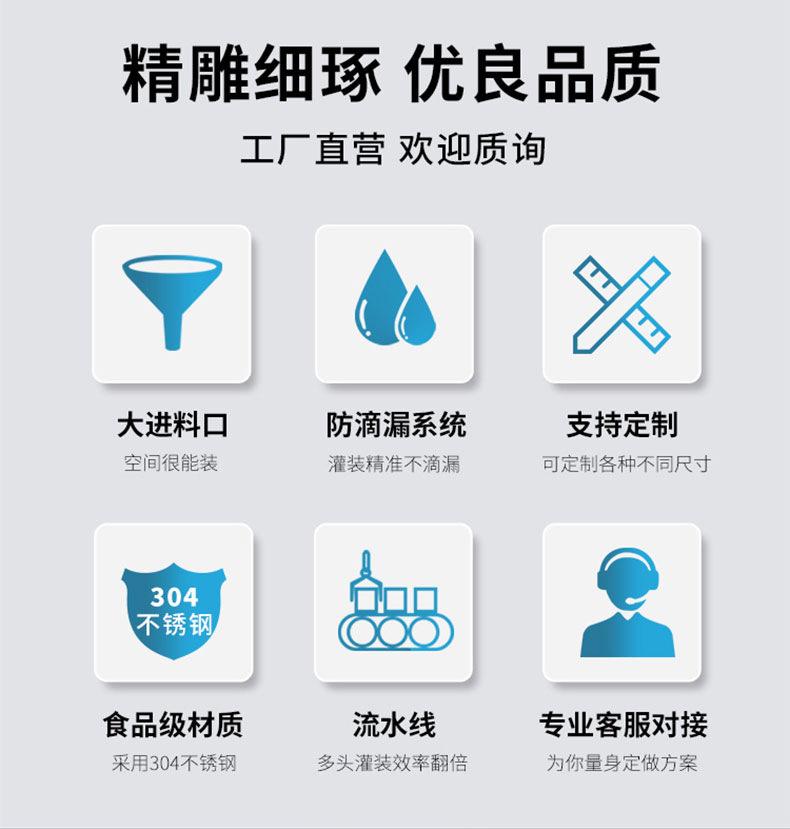 精雕细琢 优良品质

工厂直营 欢迎质询

大进料口
空间很能装

防滴漏系统
灌装精准不滴漏

支持定制
可定制各种不同尺寸

304
不锈钢

食品级材质
采用304不锈钢

流水线
多头灌装效率翻倍

专业客服对接
为你量身定做方案