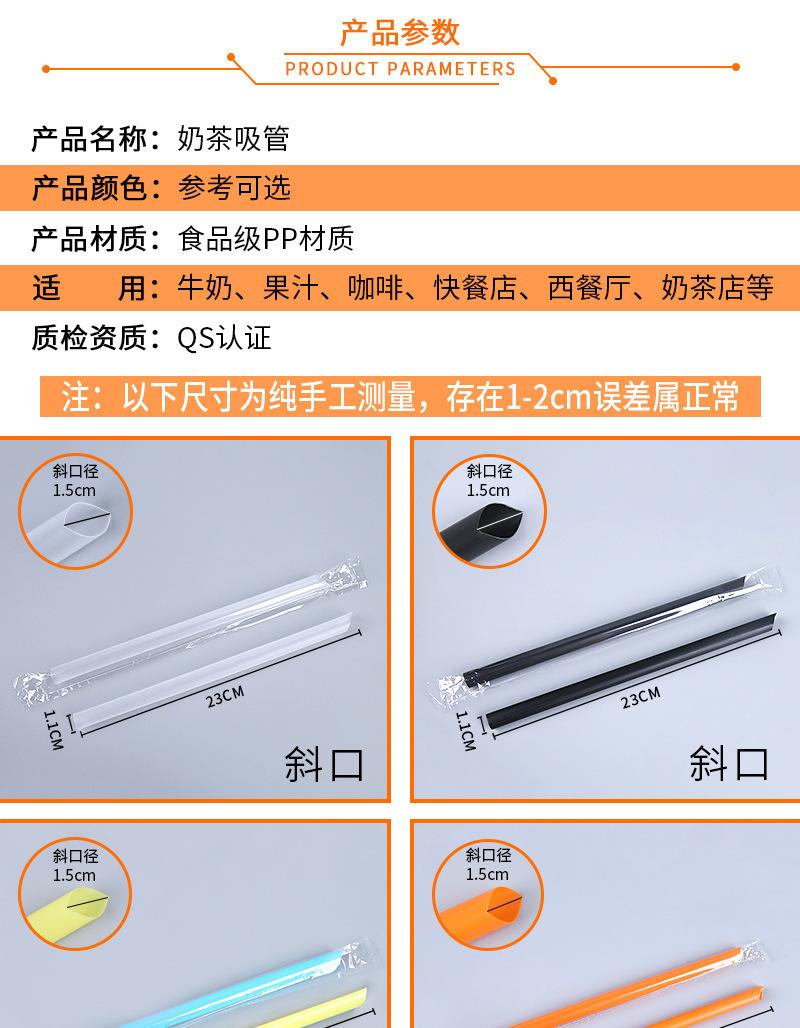 产品参数
PRODUCT PARAMETERS

产品名称：奶茶吸管

产品颜色：参考可选

产品材质：食品级PP材质

适 用：牛奶、果汁、咖啡、快餐店、西餐厅、奶茶店等

质检资质：QS认证

注：以下尺寸为纯手工测量，存在1-2cm误差属正常

斜口径
1.5cm

23CM

1.1CM

斜口

斜口径
1.5cm

23CM

1.1CM

斜口

斜口径
1.5cm

斜口径
1.5cm