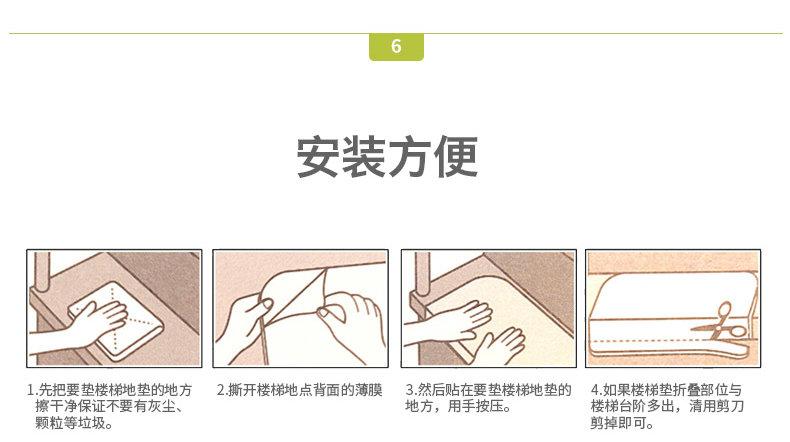 6

安装方便

1.先把要垫楼梯地垫的地方擦干净保证不要有灰尘、颗粒等垃圾。

2.撕开楼梯地点背面的薄膜

3.然后贴在要垫楼梯地垫的地方，用手按压。

4.如果楼梯垫折叠部位与楼梯台阶多出，清用剪刀剪掉即可。