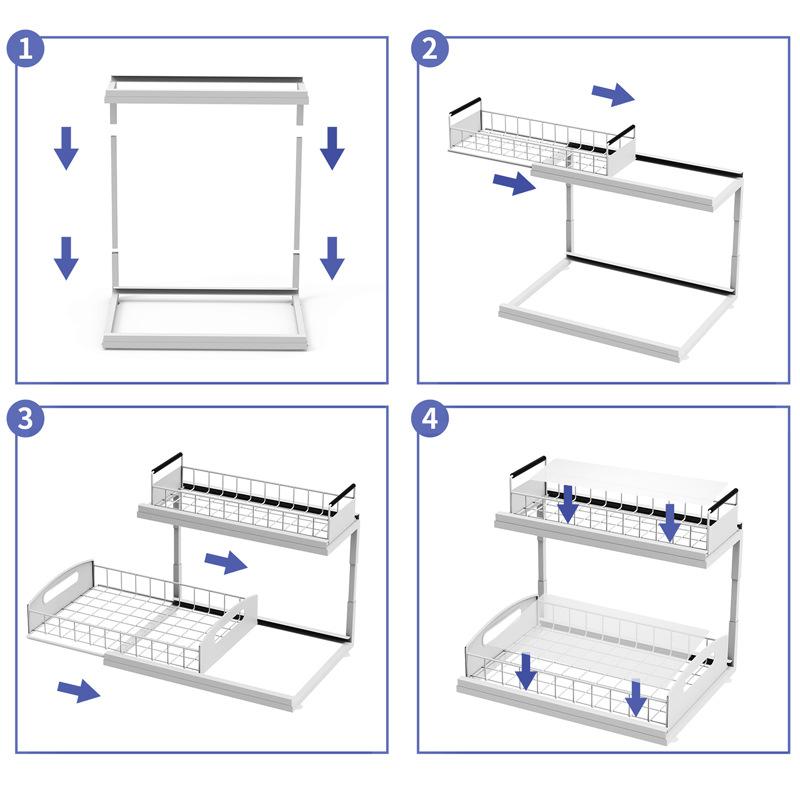 1

2

3

4