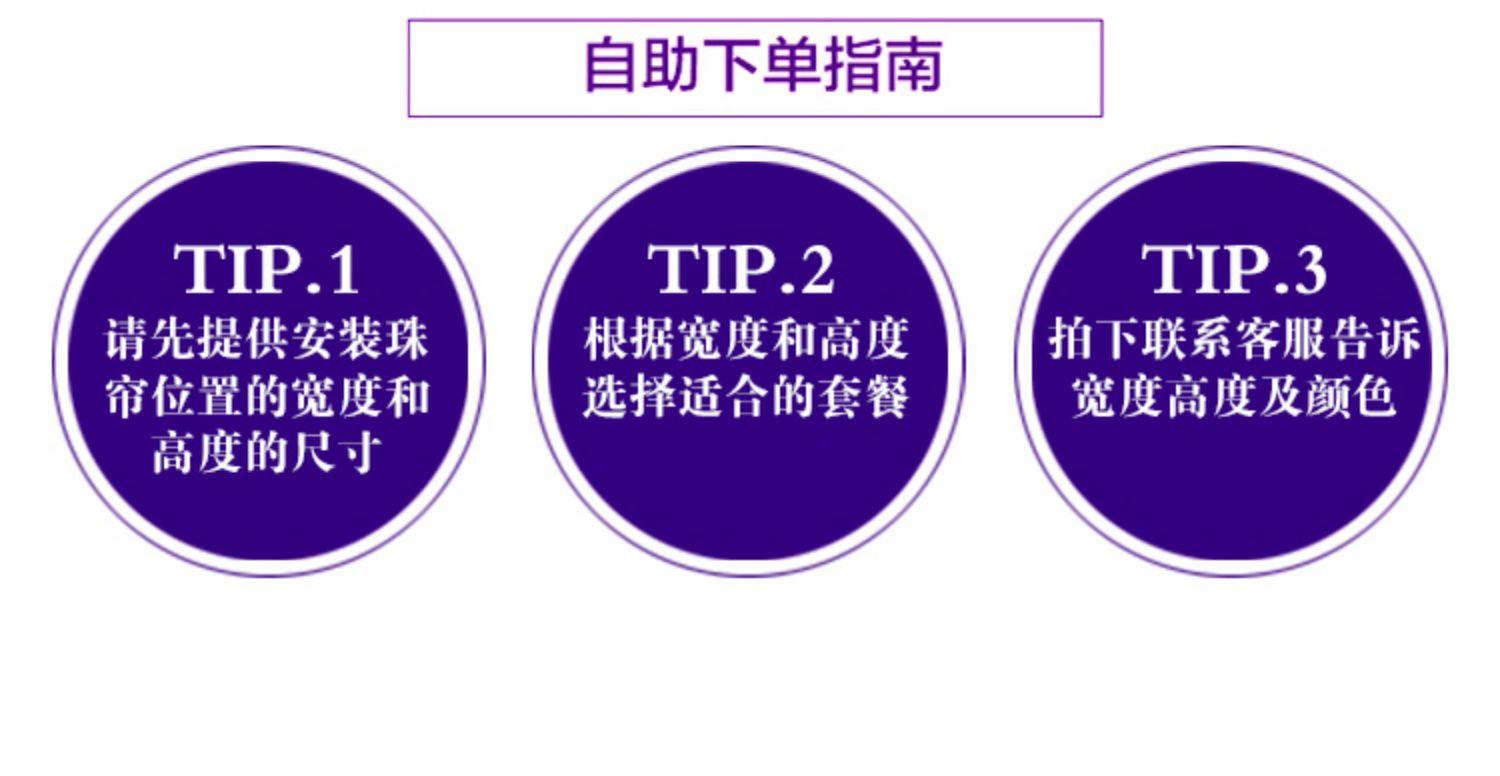 自助下单指南

TIP.1
请先提供安装珠帘位置的宽度和高度的尺寸

TIP.2
根据宽度和高度选择适合的套餐

TIP.3
拍下联系客服告诉宽度高度及颜色