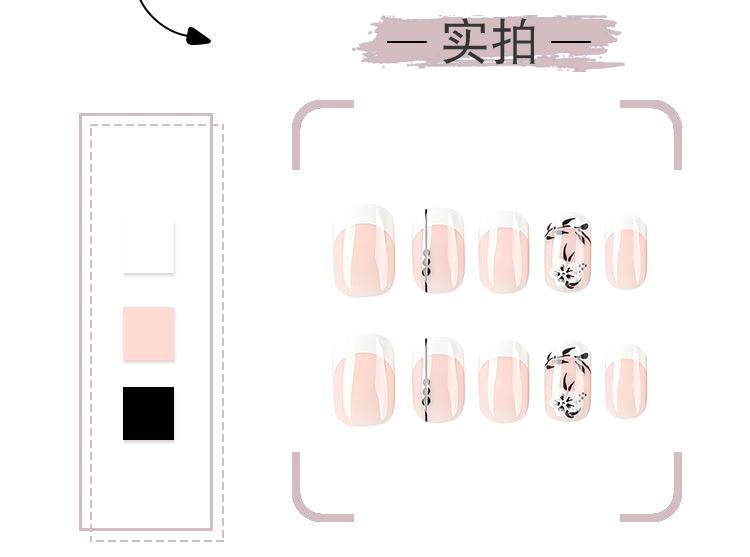 — 实拍 —